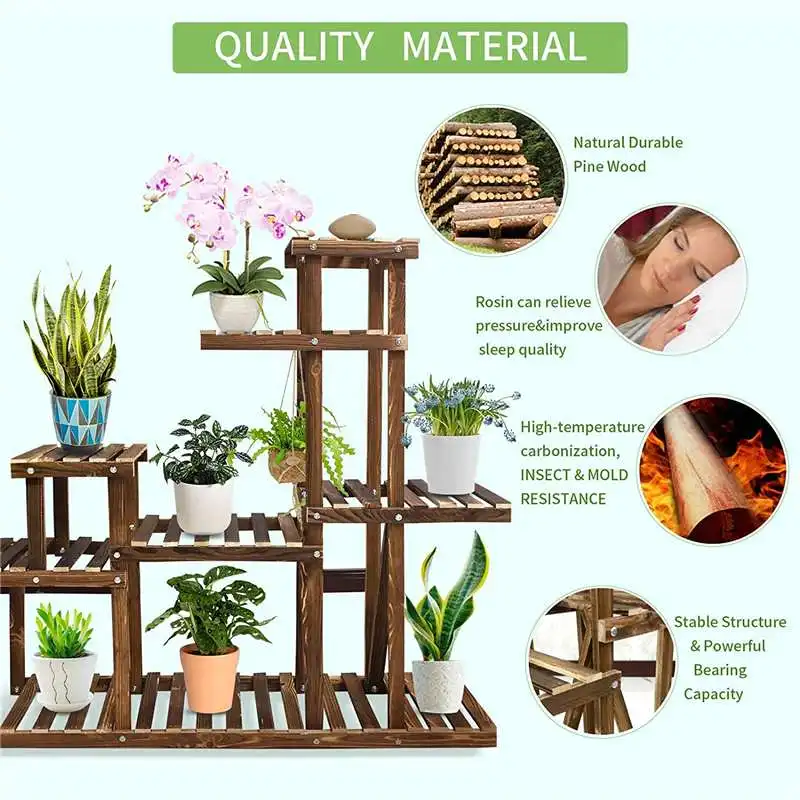 QUALITY MATERIAL

Natural Durable Pine Wood

Rosin can relieve pressure&improve sleep quality

High-temperature carbonization, INSECT & MOLD RESISTANCE

Stable Structure & Powerful Bearing Capacity