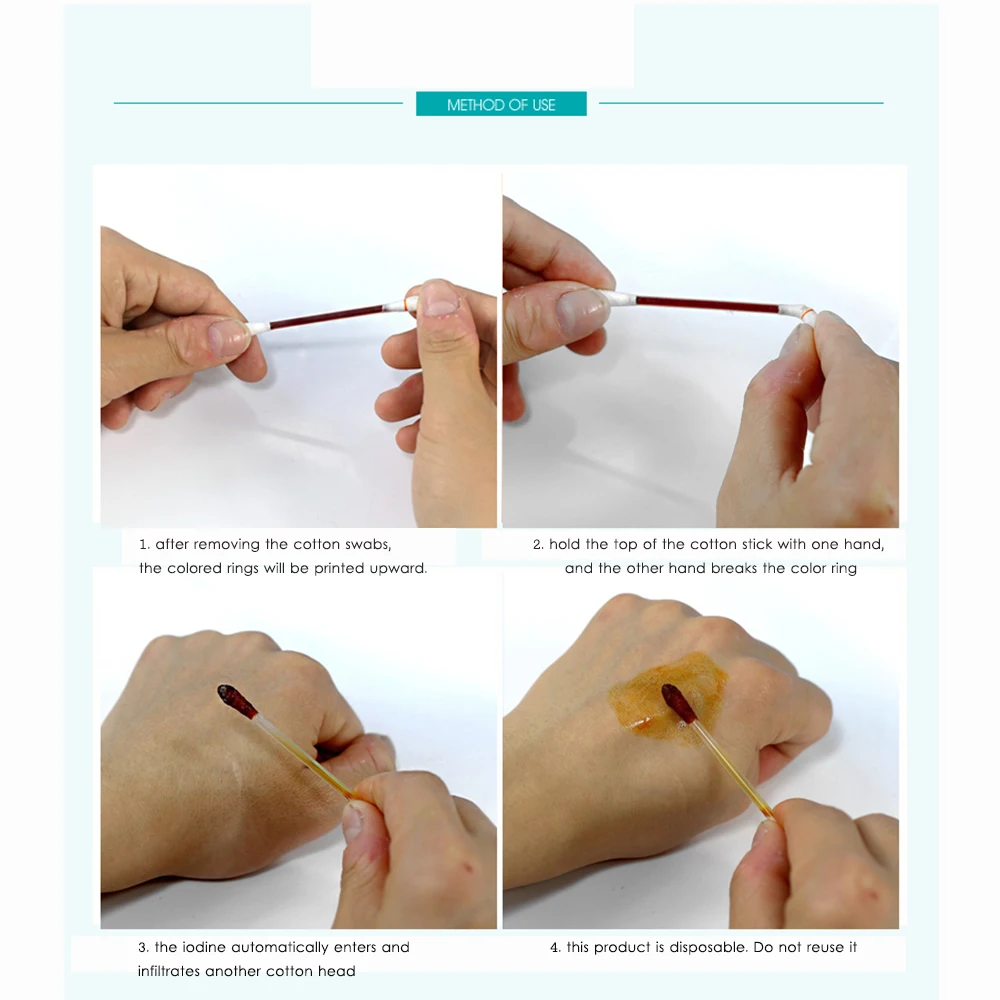 METHOD OF USE

1. after removing the cotton swabs, the colored rings will be printed upward.

2. hold the top of the cotton stick with one hand, and the other hand breaks the color ring

3. the iodine automatically enters and infiltrates another cotton head

4. this product is disposable. Do not reuse it