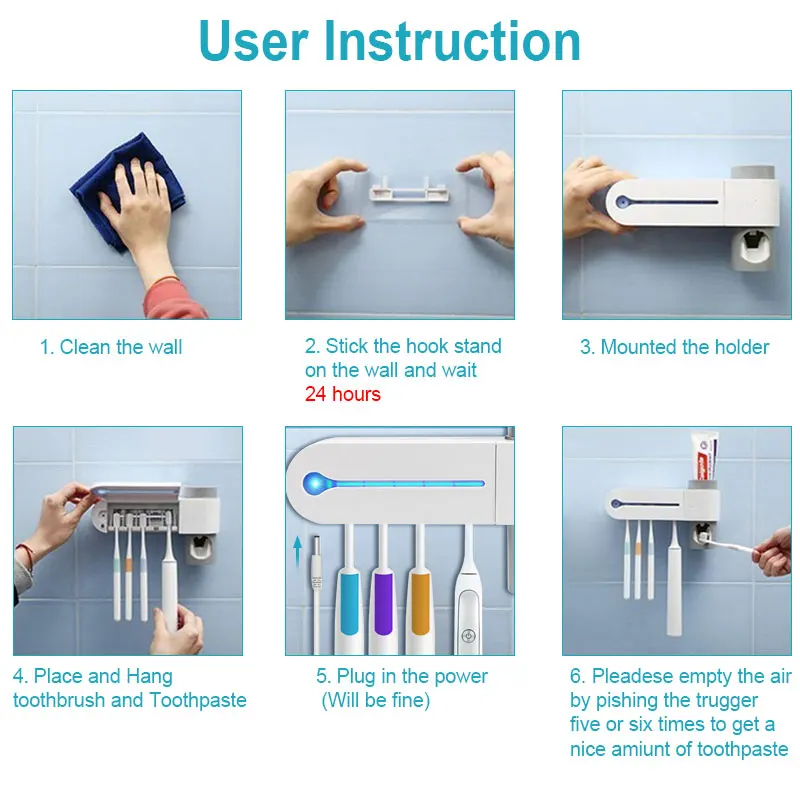 User Instruction

1. Clean the wall

2. Stick the hook stand on the wall and wait 24 hours

3. Mounted the holder

4. Place and Hang toothbrush and Toothpaste

5. Plug in the power (Will be fine)

6. Pleadese empty the air by pishing the trugger five or six times to get a nice amiunt of toothpaste