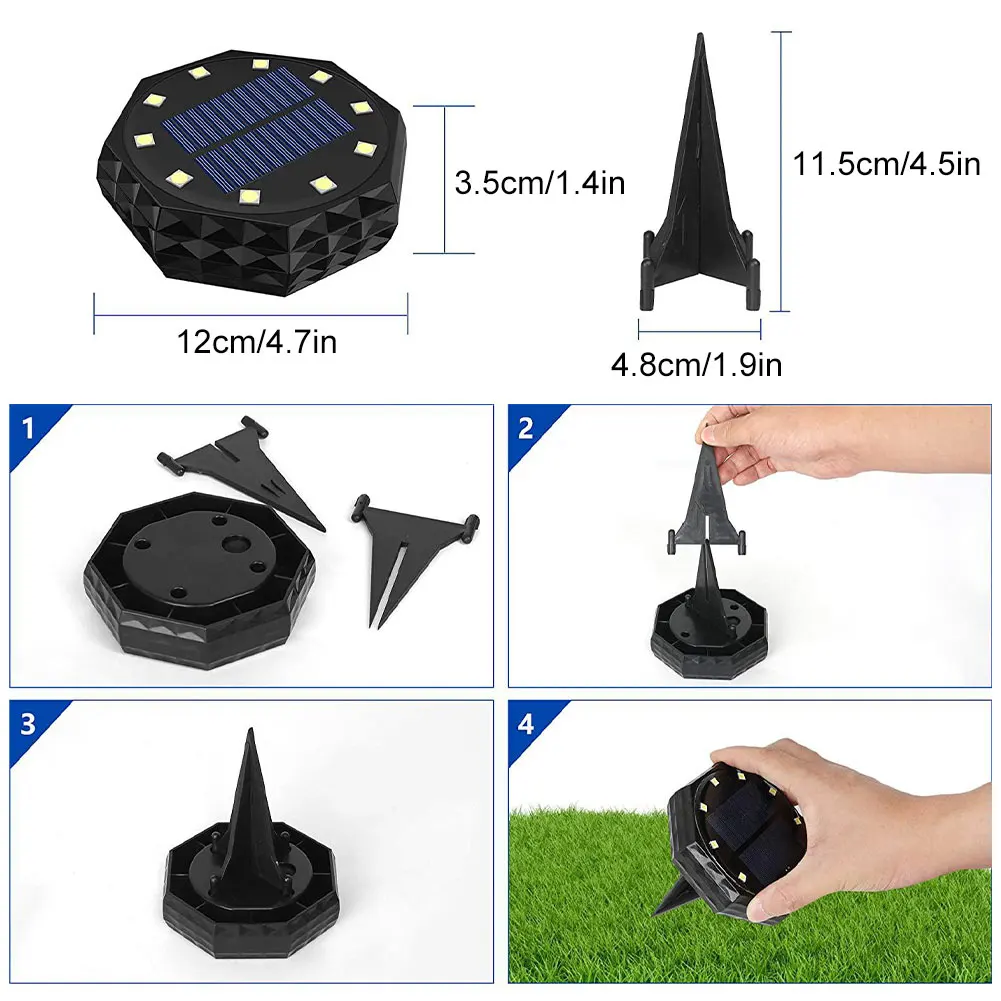 3.5cm/1.4in

12cm/4.7in

11.5cm/4.5in

4.8cm/1.9in

1

2

3

4