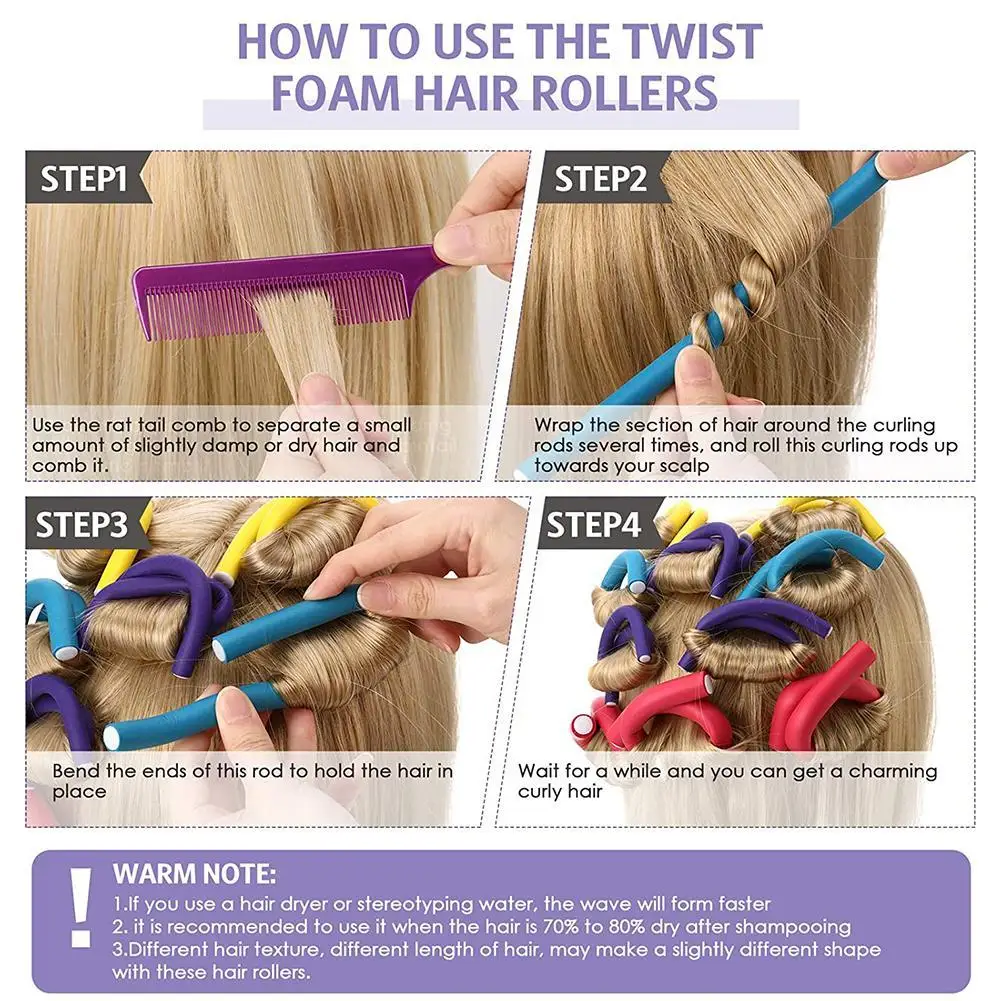 HOW TO USE THE TWIST FOAM HAIR ROLLERS

STEP1

Use the rat tail comb to separate a small amount of slightly damp or dry hair and comb it.

STEP2

Wrap the section of hair around the curling rods several times, and roll this curling rods up towards your scalp

STEP3

Bend the ends of this rod to hold the hair in place

STEP4

Wait for a while and you can get a charming curly hair

!

WARM NOTE:

1.If you use a hair dryer or stereotyping water, the wave will form faster
2. it is recommended to use it when the hair is 70% to 80% dry after shampooing
3.Different hair texture, different length of hair, may make a slightly different shape with these hair rollers.