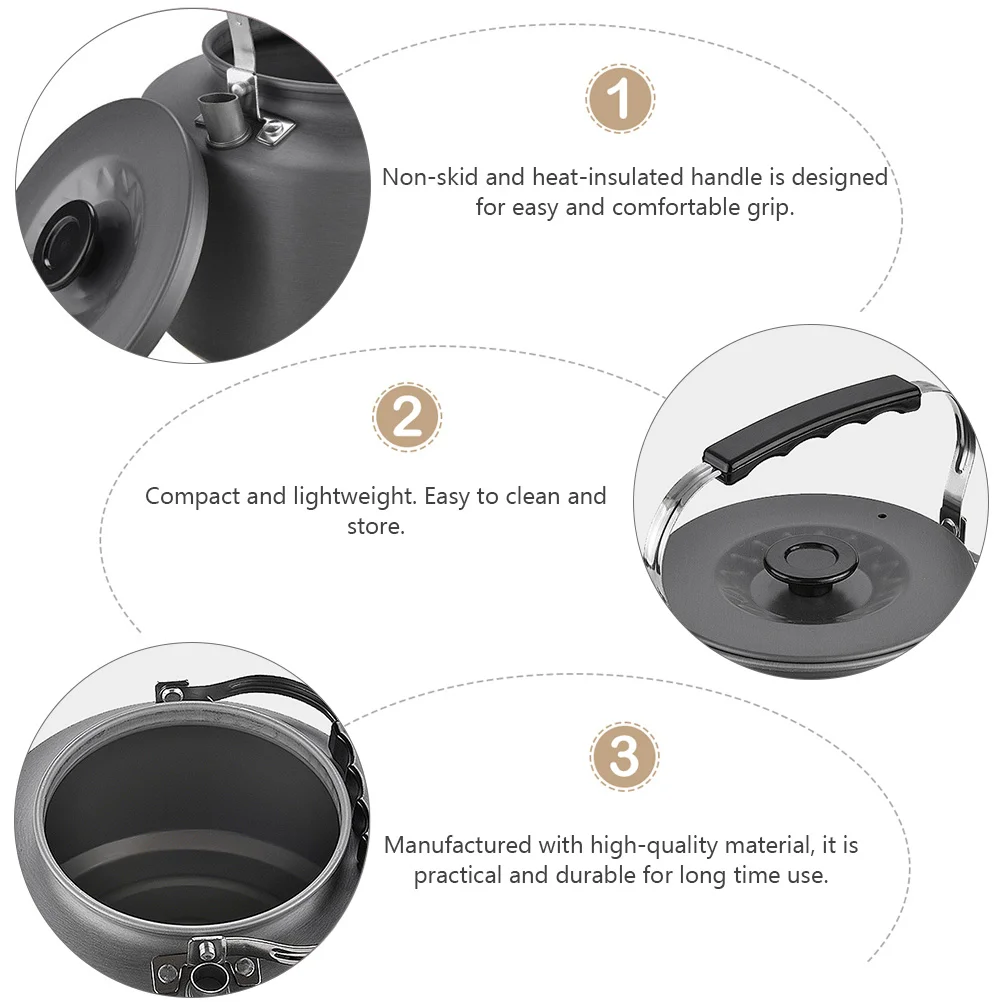 1

Non-skid and heat-insulated handle is designed for easy and comfortable grip.

2

Compact and lightweight. Easy to clean and store.

3

Manufactured with high-quality material, it is practical and durable for long time use.