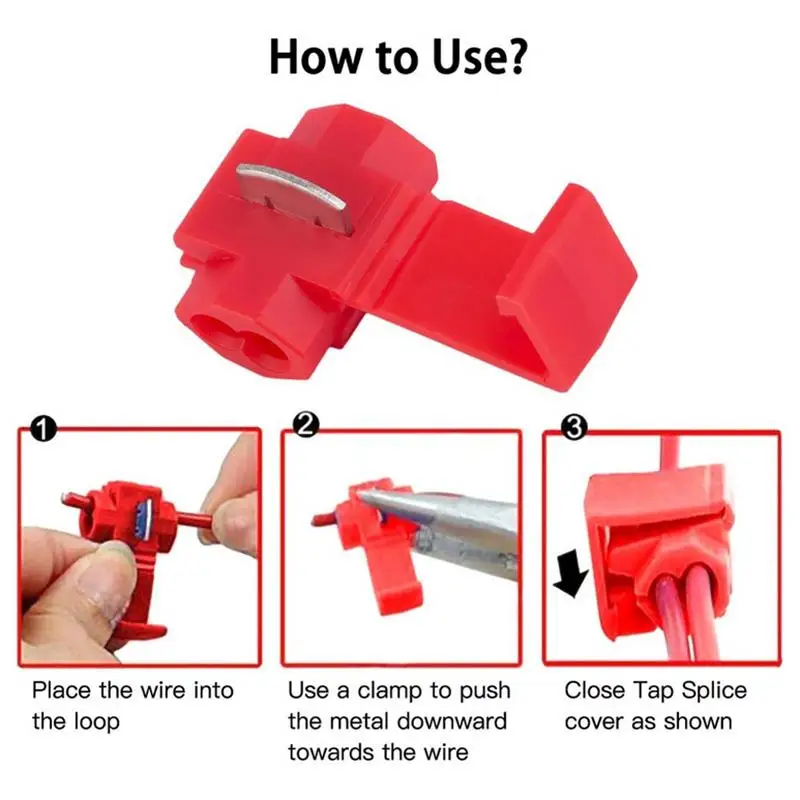 How to Use?

1

Place the wire into the loop

2

Use a clamp to push the metal downward towards the wire

3

Close Tap Splice cover as shown