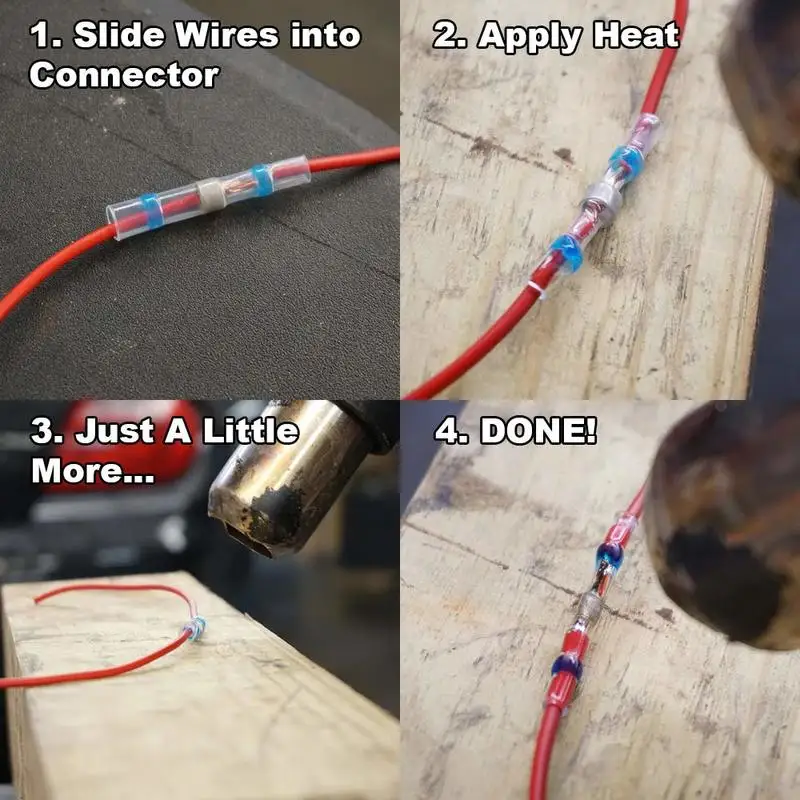 1. Slide Wires into Connector

2. Apply Heat

3. Just A Little More...

4. DONE!