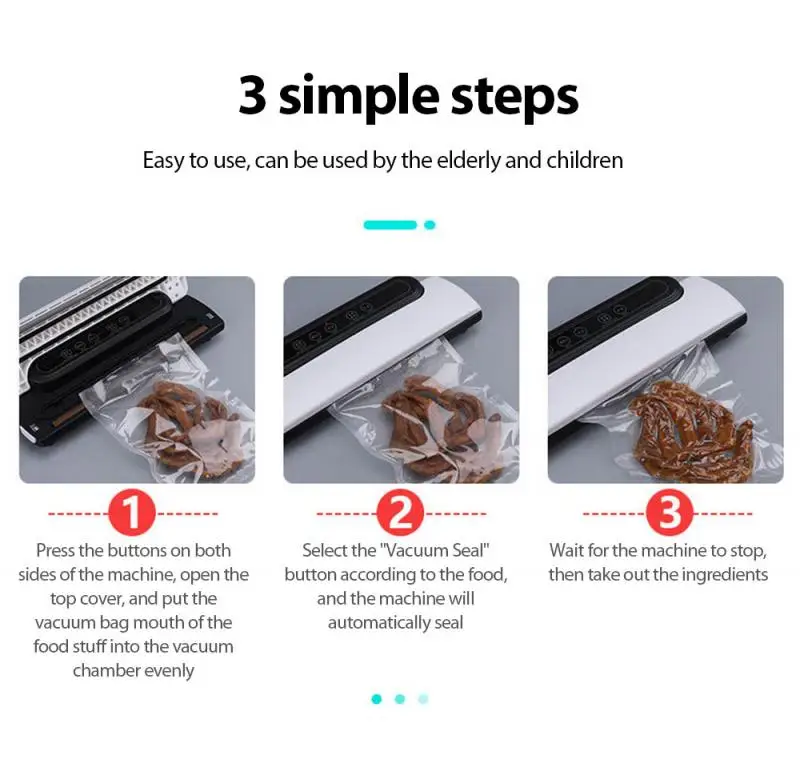 3 simple steps

Easy to use, can be used by the elderly and children

1

Press the buttons on both sides of the machine, open the top cover, and put the vacuum bag mouth of the food stuff into the vacuum chamber evenly

2

Select the "Vacuum Seal" button according to the food, and the machine will automatically seal

3

Wait for the machine to stop, then take out the ingredients