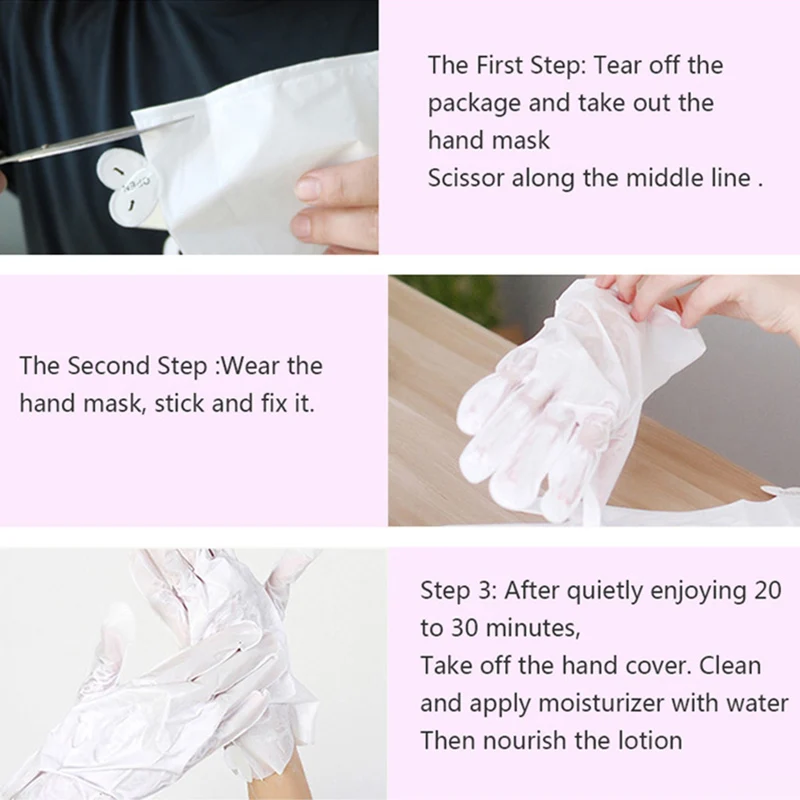 The First Step: Tear off the package and take out the hand mask
Scissor along the middle line .

The Second Step :Wear the hand mask, stick and fix it.

Step 3: After quietly enjoying 20 to 30 minutes,
Take off the hand cover. Clean and apply moisturizer with water
Then nourish the lotion