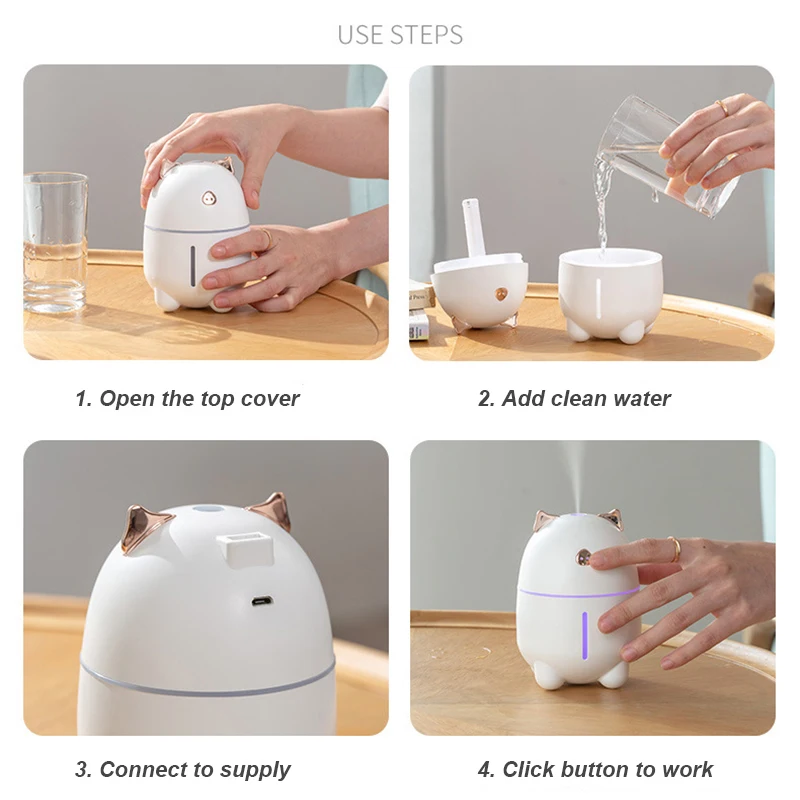 USE STEPS

1. Open the top cover

2. Add clean water

3. Connect to supply

4. Click button to work