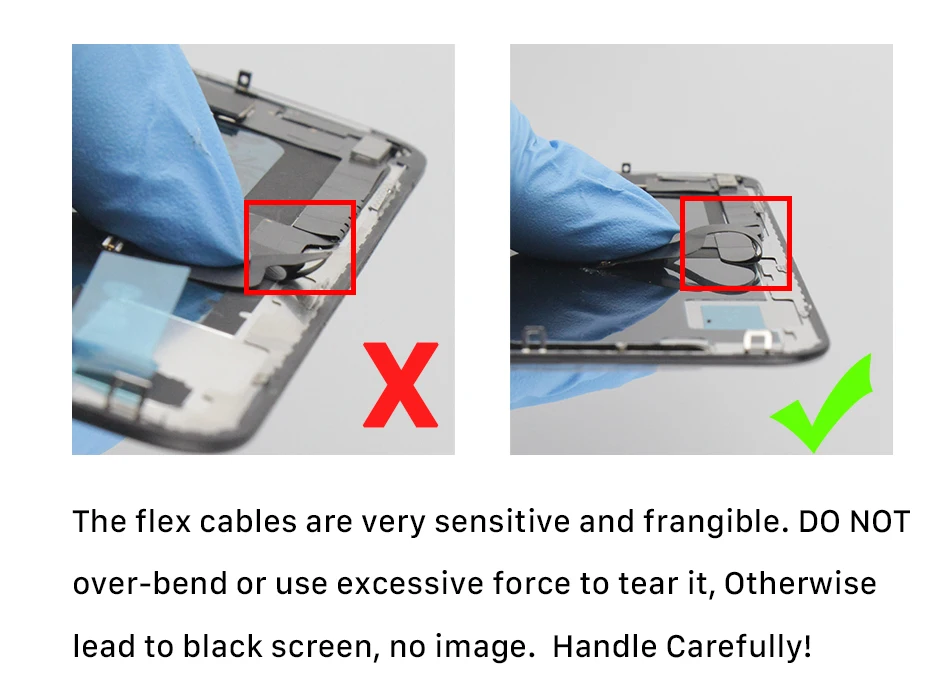 X

The flex cables are very sensitive and frangible. DO NOT over-bend or use excessive force to tear it, Otherwise lead to black screen, no image.  Handle Carefully!