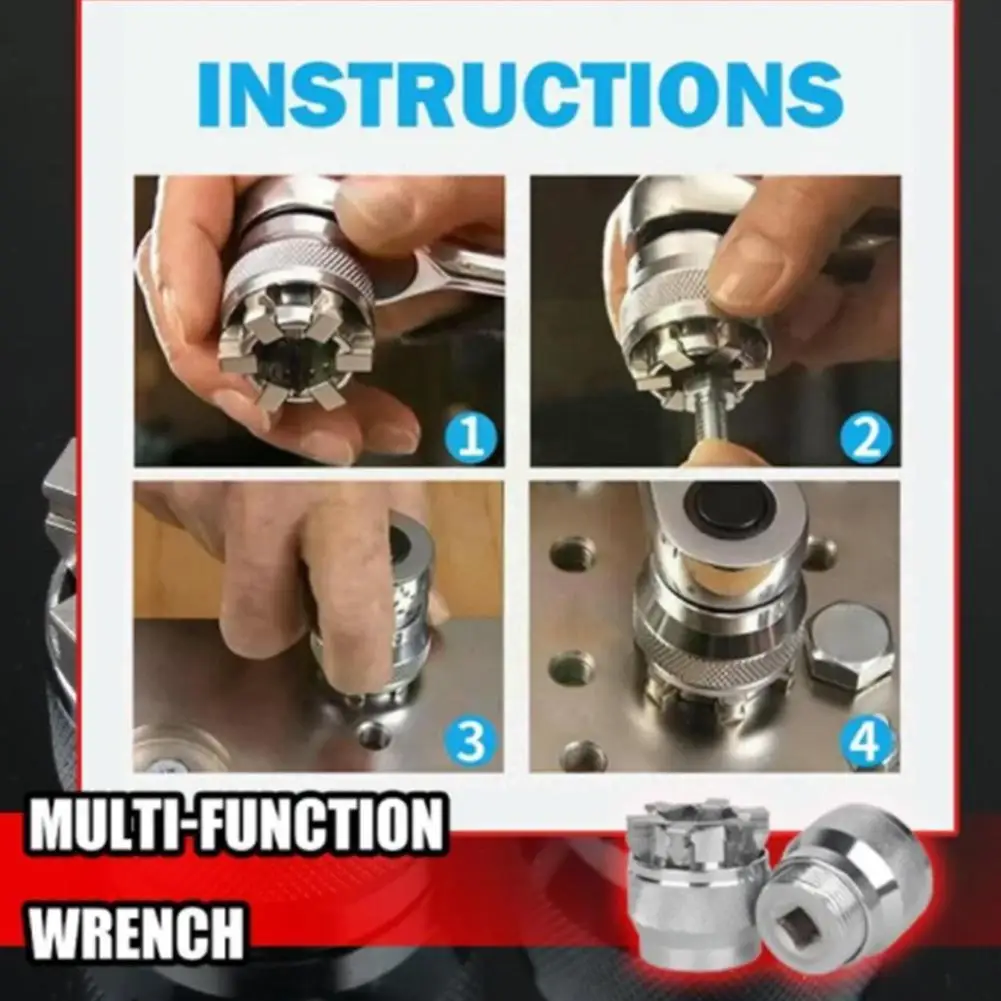 INSTRUCTIONS

1

2

3

4

MULTI-FUNCTION
WRENCH