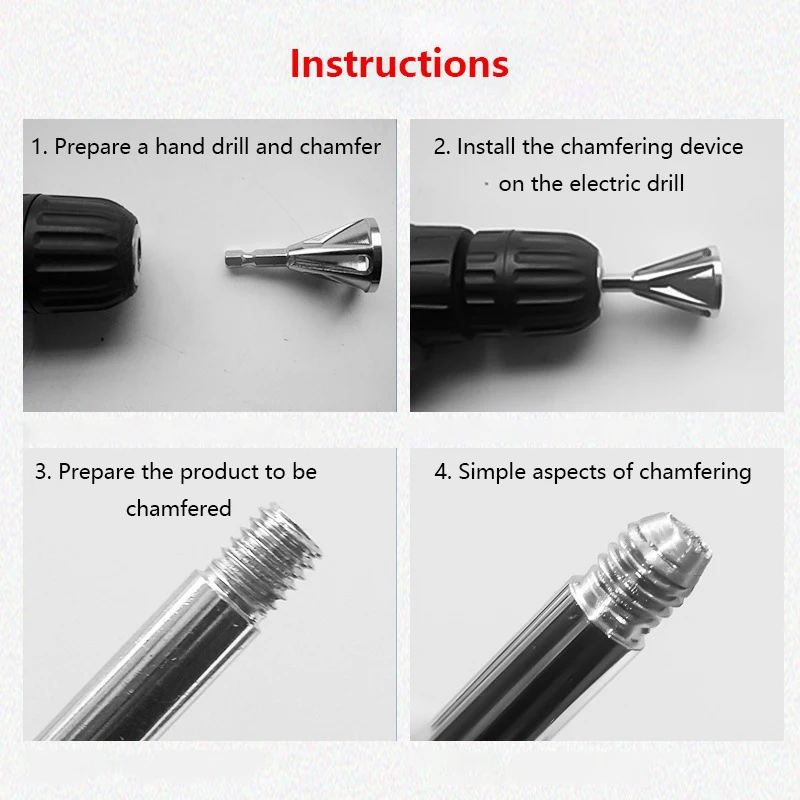 Instructions

1. Prepare a hand drill and chamfer

2. Install the chamfering device on the electric drill

3. Prepare the product to be chamfered

4. Simple aspects of chamfering