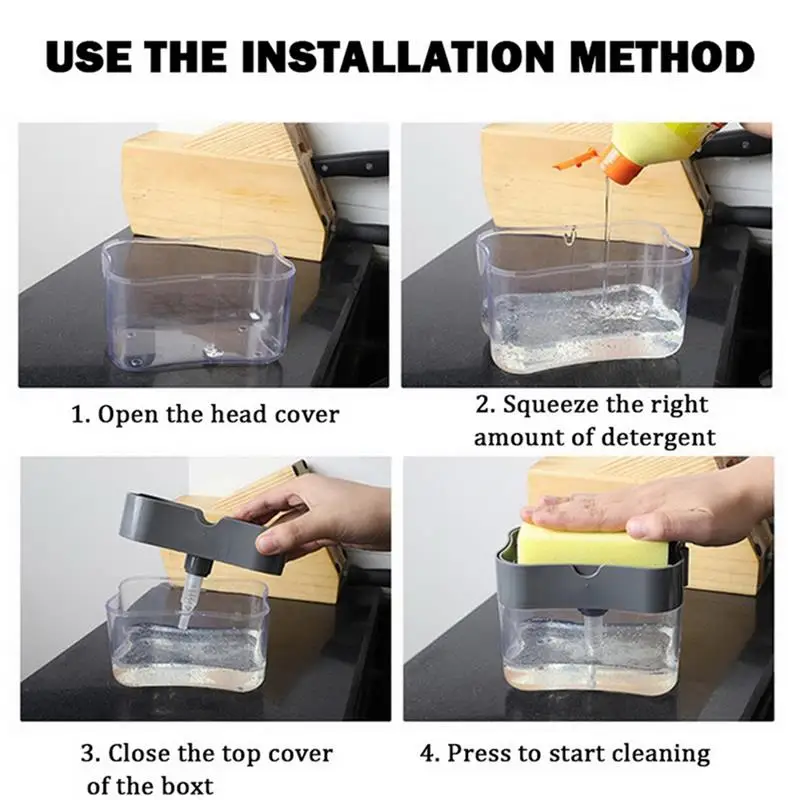 USE THE INSTALLATION METHOD

1. Open the head cover

2. Squeeze the right amount of detergent

3. Close the top cover of the boxt

4. Press to start cleaning