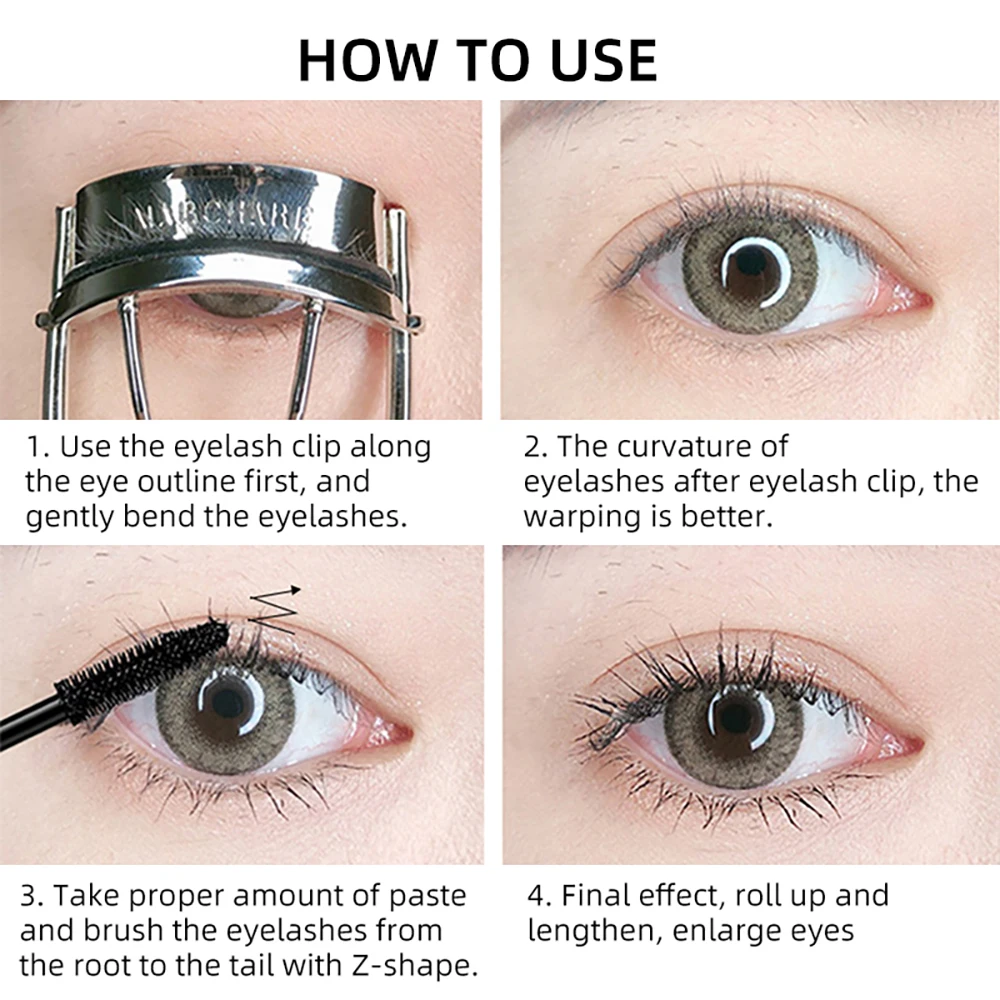 HOW TO USE

MARCHARE

1. Use the eyelash clip along the eye outline first, and gently bend the eyelashes.

2. The curvature of eyelashes after eyelash clip, the warping is better.

3. Take proper amount of paste and brush the eyelashes from the root to the tail with Z-shape.

4. Final effect, roll up and lengthen, enlarge eyes