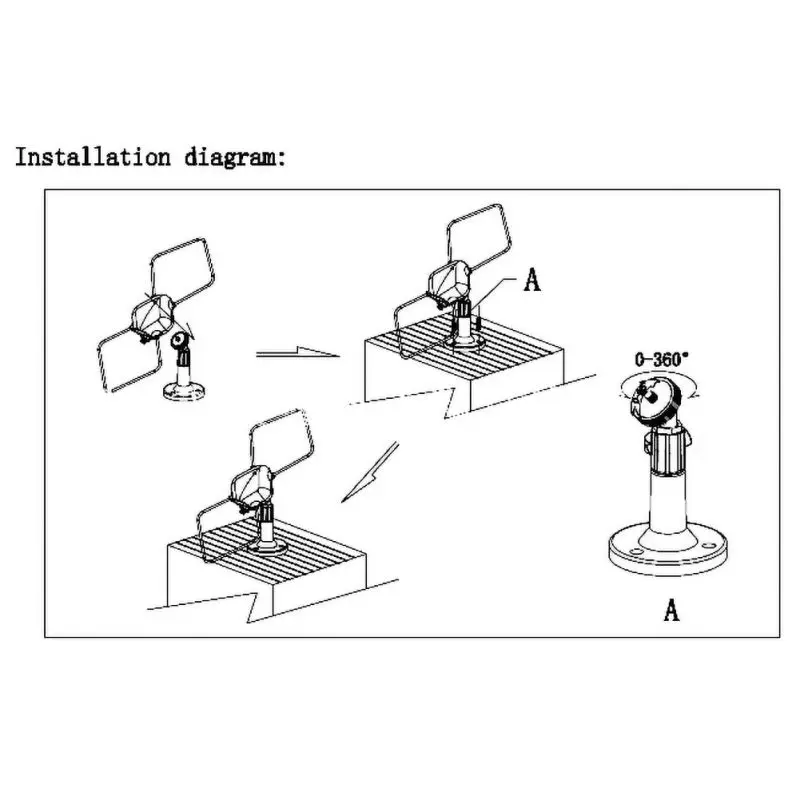 Installation diagram:

A

0-360°

A