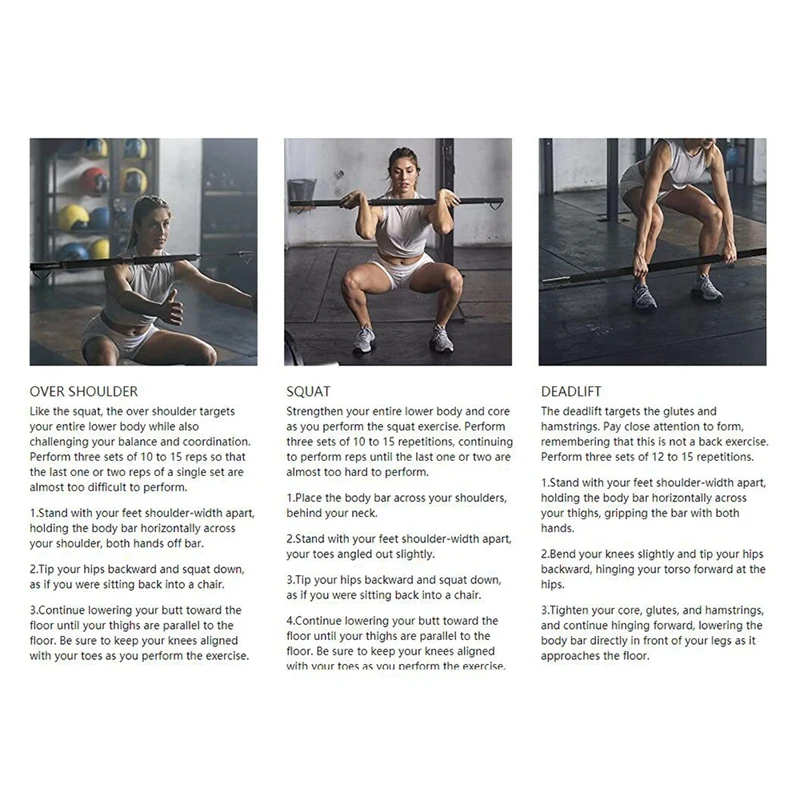 OVER SHOULDER

Like the squat, the over shoulder targets your entire lower body while also challenging your balance and coordination. Perform three sets of 10 to 15 reps so that the last one or two reps of a single set are almost too difficult to perform.

1.Stand with your feet shoulder-width apart, holding the body bar horizontally across your shoulder, both hands off bar.

2.Tip your hips backward and squat down, as if you were sitting back into a chair.

3.Continue lowering your butt toward the floor until your thighs are parallel to the floor. Be sure to keep your knees aligned with your toes as you perform the exercise.

SQUAT

Strengthen your entire lower body and core as you perform the squat exercise. Perform three sets of 10 to 15 repetitions, continuing to perform reps until the last one or two are almost too hard to perform.

1.Place the body bar across your shoulders, behind your neck.

2.Stand with your feet shoulder-width apart, your toes angled out slightly.

3.Tip your hips backward and squat down, as if you were sitting back into a chair.

4.Continue lowering your butt toward the floor until your thighs are parallel to the floor. Be sure to keep your knees aligned with your toes as you perform the exercise.

DEADLIFT

The deadlift targets the glutes and hamstrings. Pay close attention to form, remembering that this is not a back exercise. Perform three sets of 12 to 15 repetitions.

1.Stand with your feet shoulder-width apart, holding the body bar horizontally across your thighs, gripping the bar with both hands.

2.Bend your knees slightly and tip your hips backward, hinging your torso forward at the hips.

3.Tighten your core, glutes, and hamstrings, and continue hinging forward, lowering the body bar directly in front of your legs as it approaches the floor.