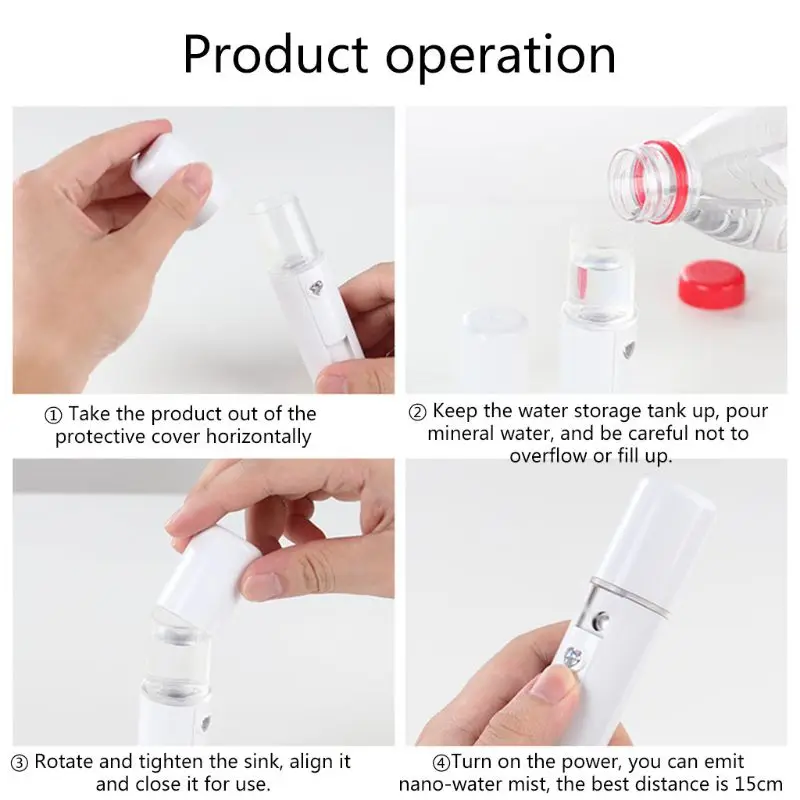 Product operation

① Take the product out of the protective cover horizontally

② Keep the water storage tank up, pour mineral water, and be careful not to overflow or fill up.

③ Rotate and tighten the sink, align it and close it for use.

④Turn on the power, you can emit nano-water mist, the best distance is 15cm