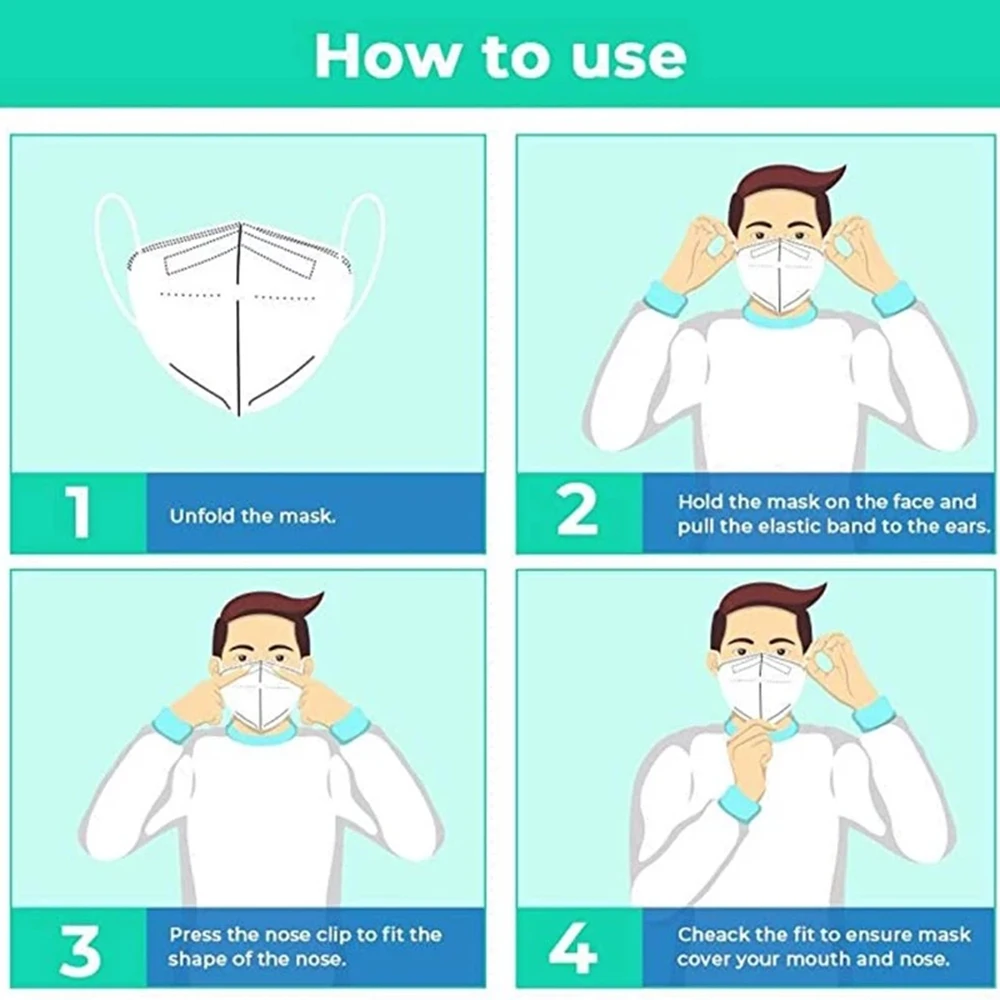 How to use

1
Unfold the mask.

2
Hold the mask on the face and pull the elastic band to the ears.

3
Press the nose clip to fit the shape of the nose.

4
Cheack the fit to ensure mask cover your mouth and nose.