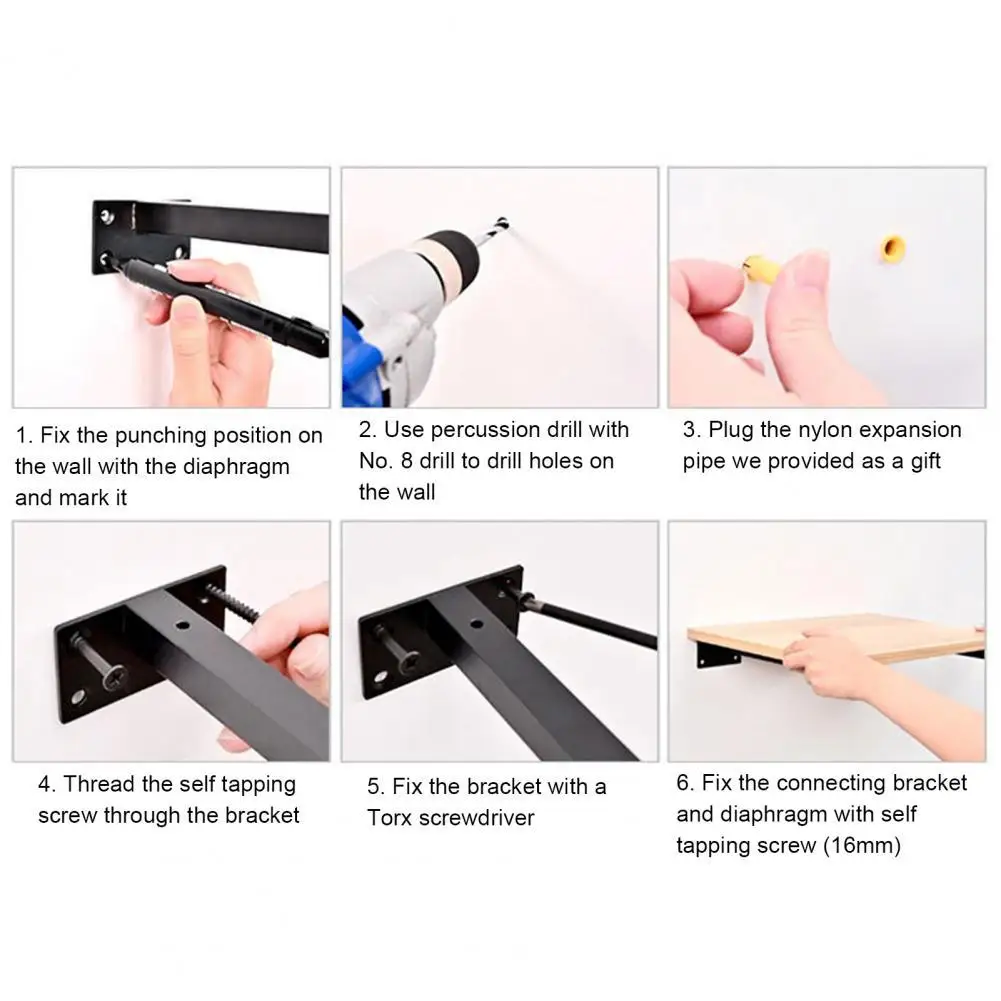 1. Fix the punching position on the wall with the diaphragm and mark it

2. Use percussion drill with No. 8 drill to drill holes on the wall

3. Plug the nylon expansion pipe we provided as a gift

4. Thread the self tapping screw through the bracket

5. Fix the bracket with a Torx screwdriver

6. Fix the connecting bracket and diaphragm with self tapping screw (16mm)