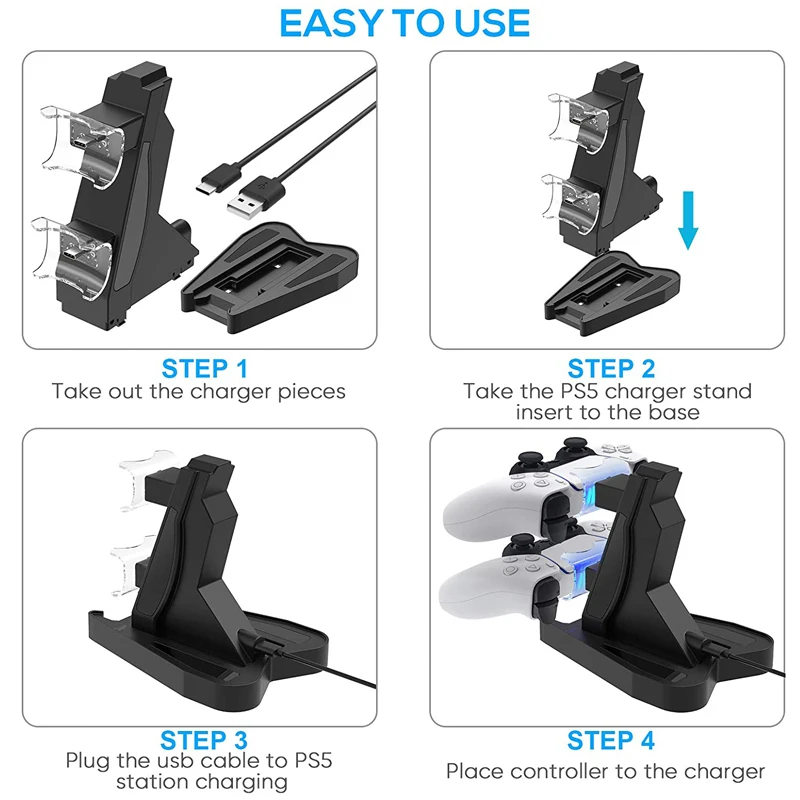 EASY TO USE

STEP 1
Take out the charger pieces

STEP 2
Take the PS5 charger stand insert to the base

STEP 3
Plug the usb cable to PS5 station charging

STEP 4
Place controller to the charger