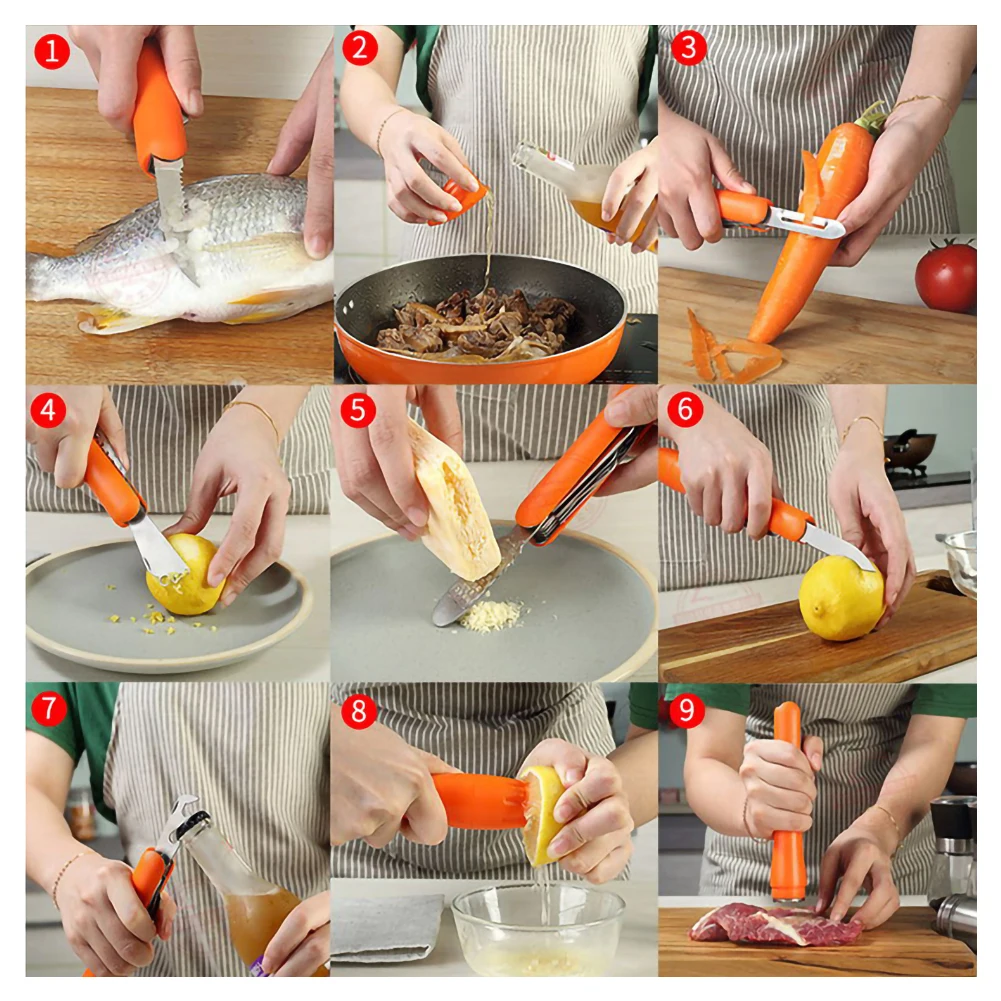 1
2
3
4
5
6
7
8
9