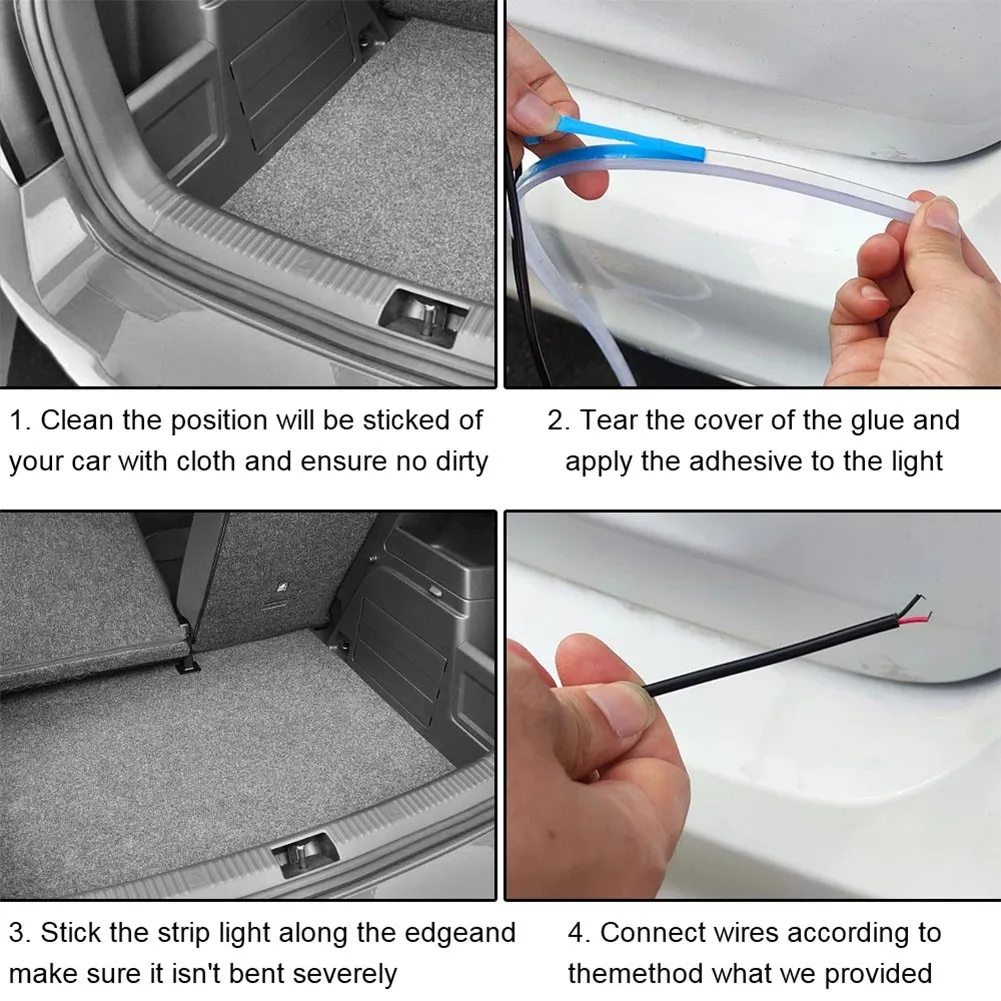 1. Clean the position will be sticked of your car with cloth and ensure no dirty

2. Tear the cover of the glue and apply the adhesive to the light

3. Stick the strip light along the edgeand make sure it isn't bent severely

4. Connect wires according to themethod what we provided