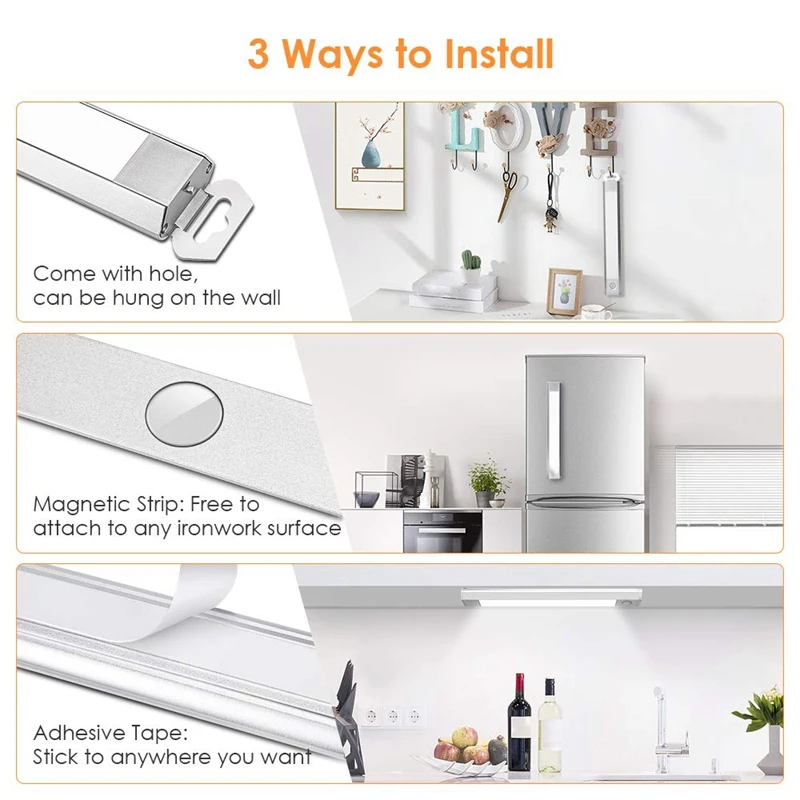 3 Ways to Install

LOVE

Come with hole,
can be hung on the wall

Magnetic Strip: Free to
attach to any ironwork surface

Adhesive Tape:
Stick to anywhere you want