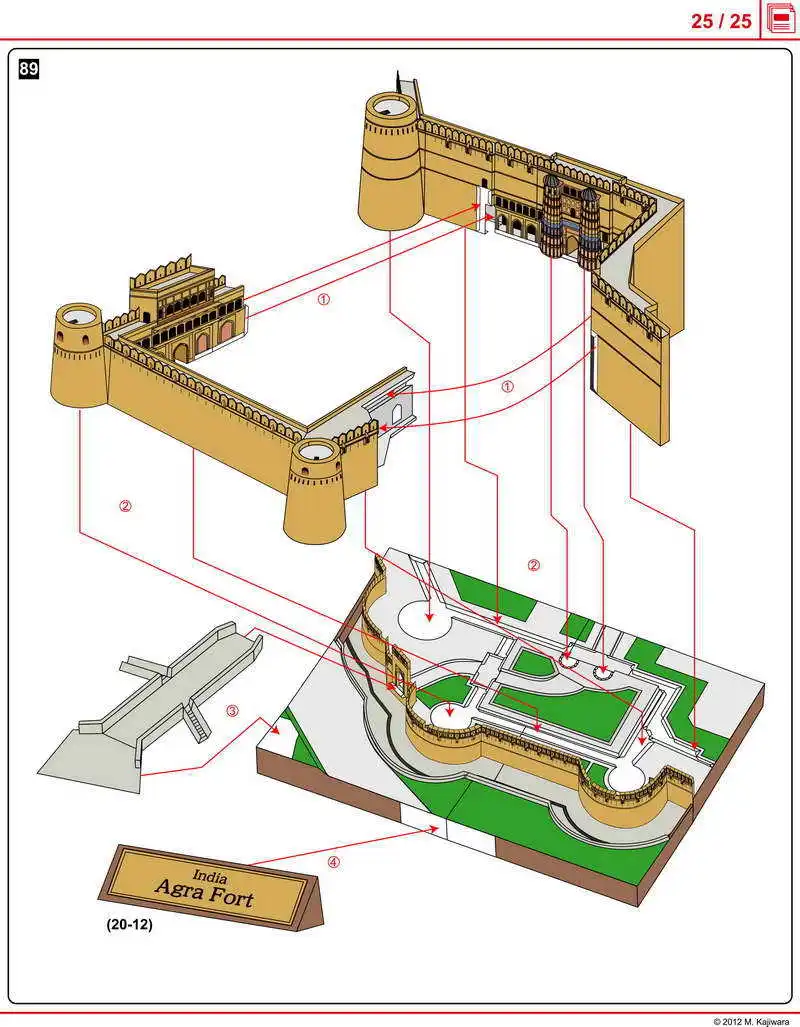 25 / 25

89

①

①

②

②

③

④

India
Agra Fort

(20-12)

© 2012 M. Kajiwara