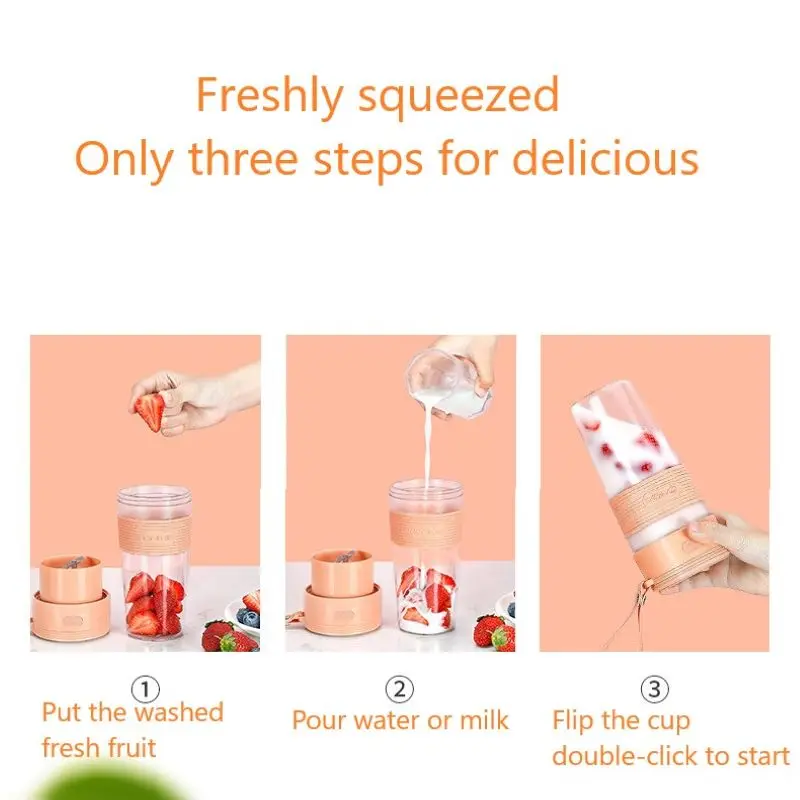 Freshly squeezed
Only three steps for delicious

①
Put the washed fresh fruit

②
Pour water or milk

③
Flip the cup double-click to start