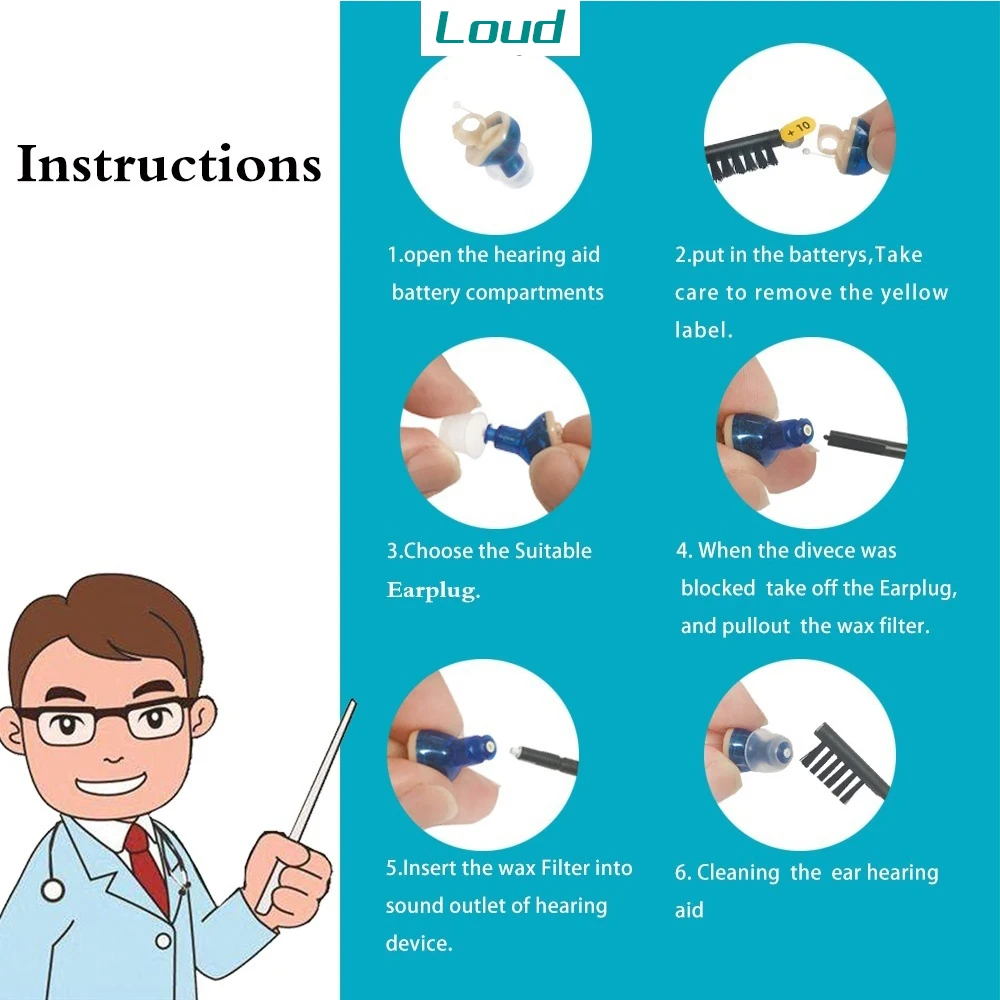 Loud

Instructions

1.open the hearing aid battery compartments

+10

2.put in the batterys,Take care to remove the yellow label.

3.Choose the Suitable Earplug.

4. When the divece was blocked take off the Earplug, and pullout the wax filter.

5.Insert the wax Filter into sound outlet of hearing device.

6. Cleaning the ear hearing aid