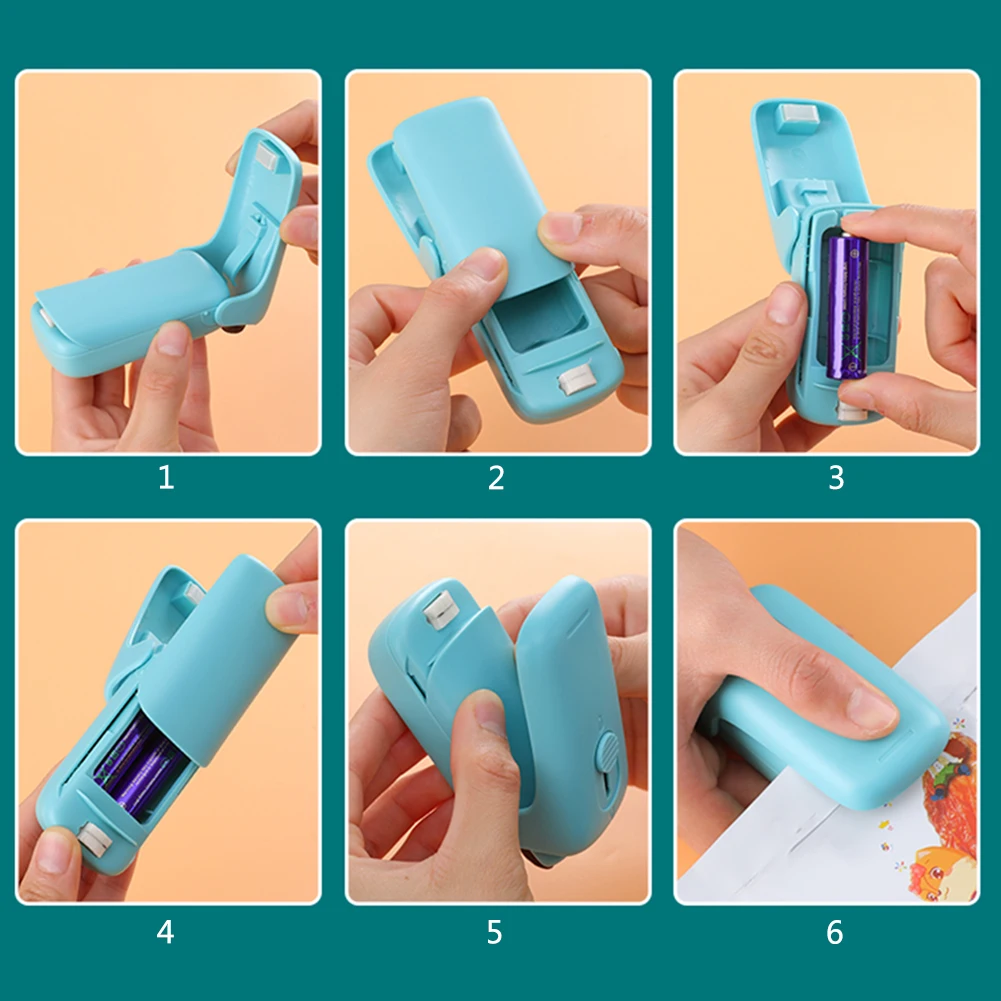 1

2

3

4

5

6