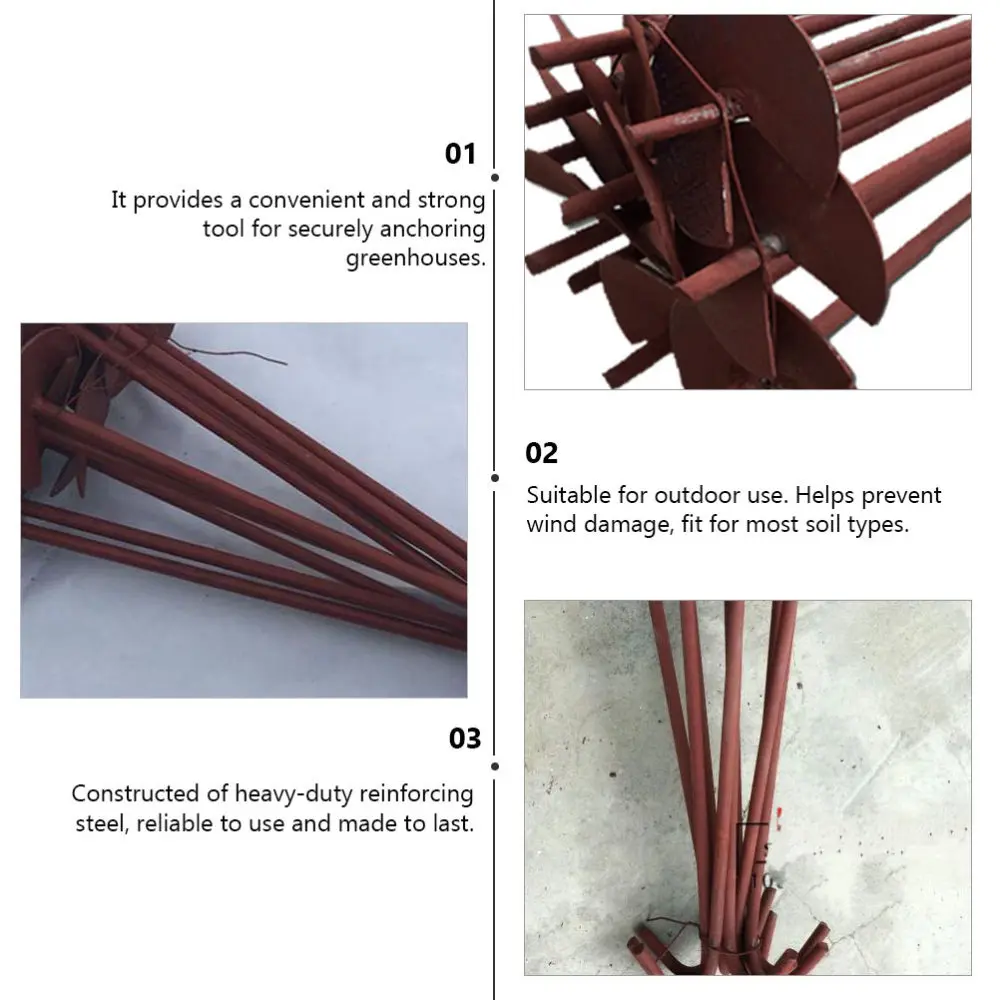 01

It provides a convenient and strong tool for securely anchoring greenhouses.

02

Suitable for outdoor use. Helps prevent wind damage, fit for most soil types.

03

Constructed of heavy-duty reinforcing steel, reliable to use and made to last.