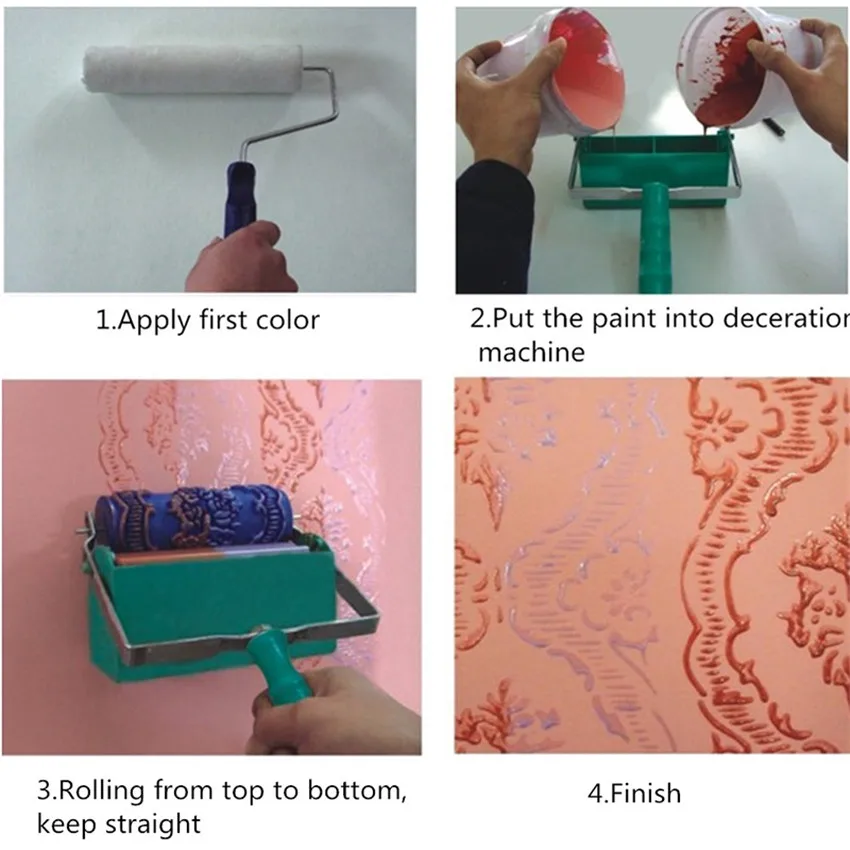 1.Apply first color

2.Put the paint into deceratior machine

3.Rolling from top to bottom, keep straight

4.Finish