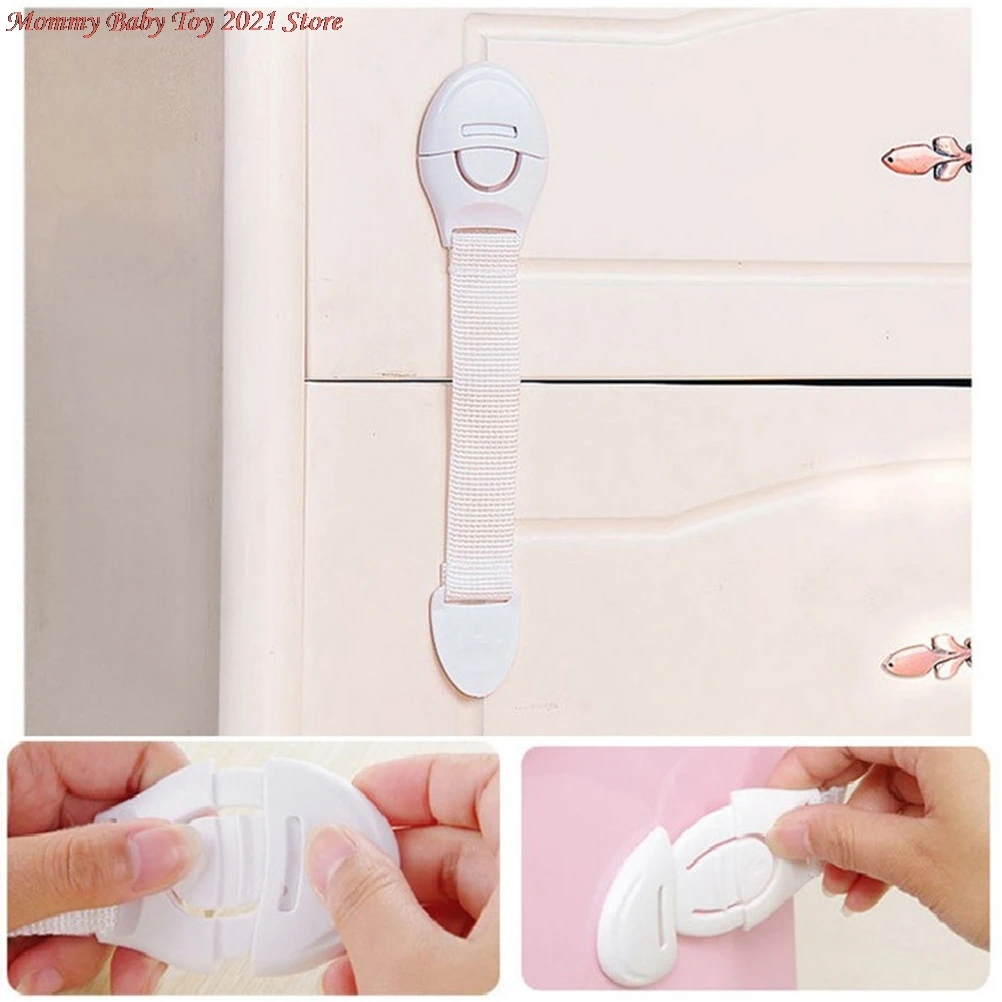 Mommy Baby Toy 2021 Store