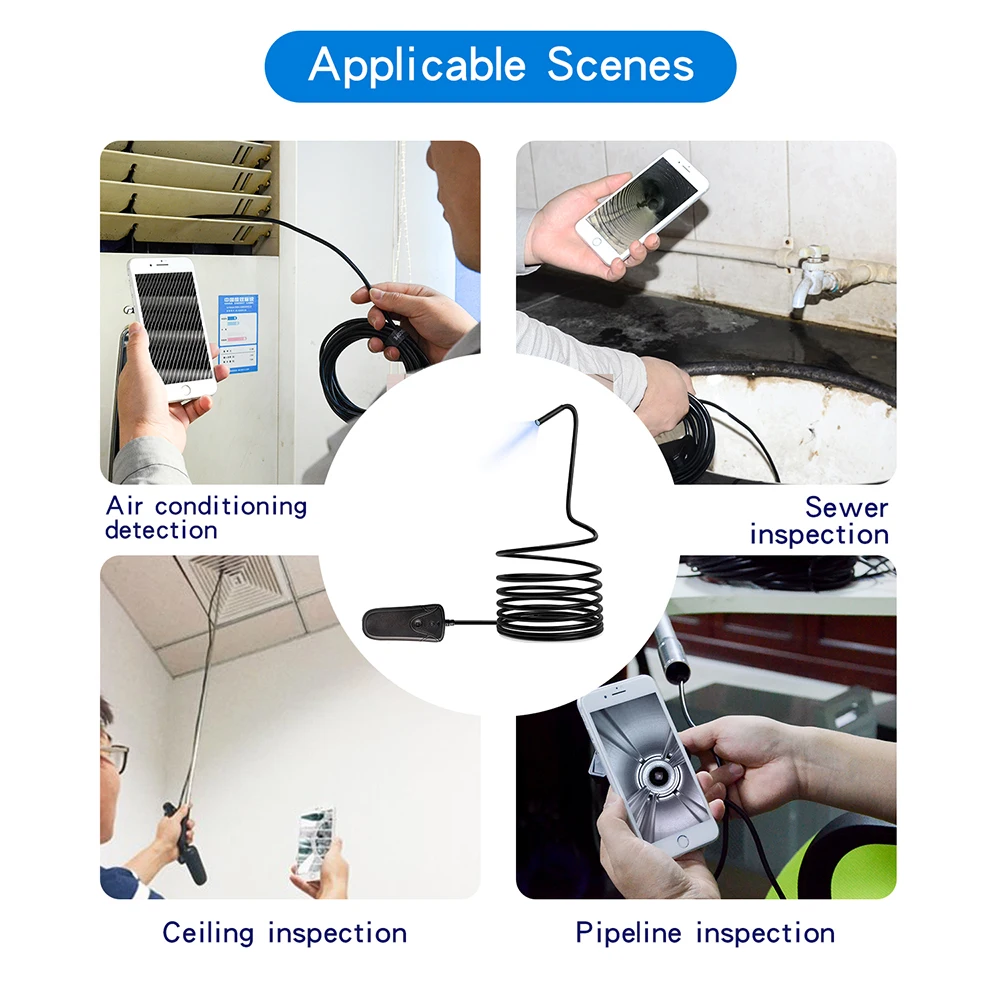 Applicable Scenes

Air conditioning detection

Sewer inspection

Ceiling inspection

Pipeline inspection