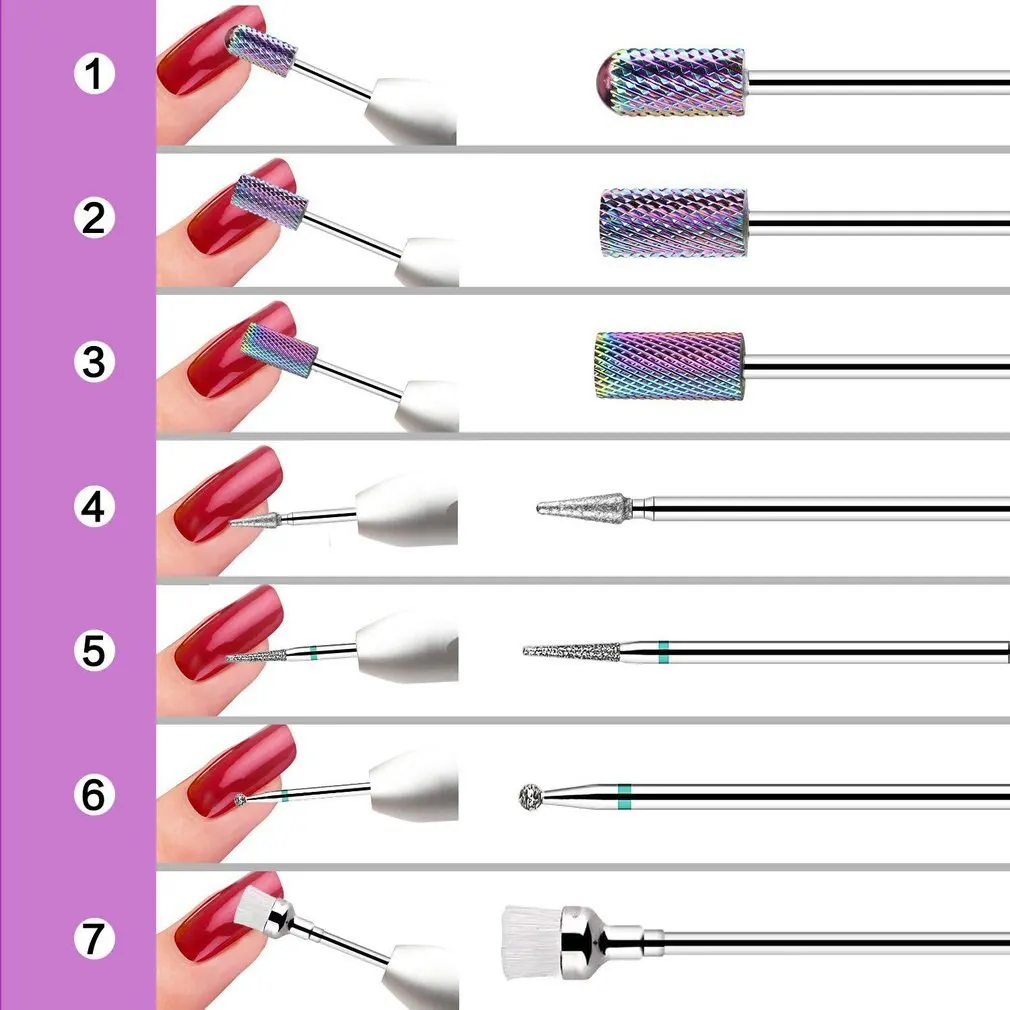 1

2

3

4

5

6

7