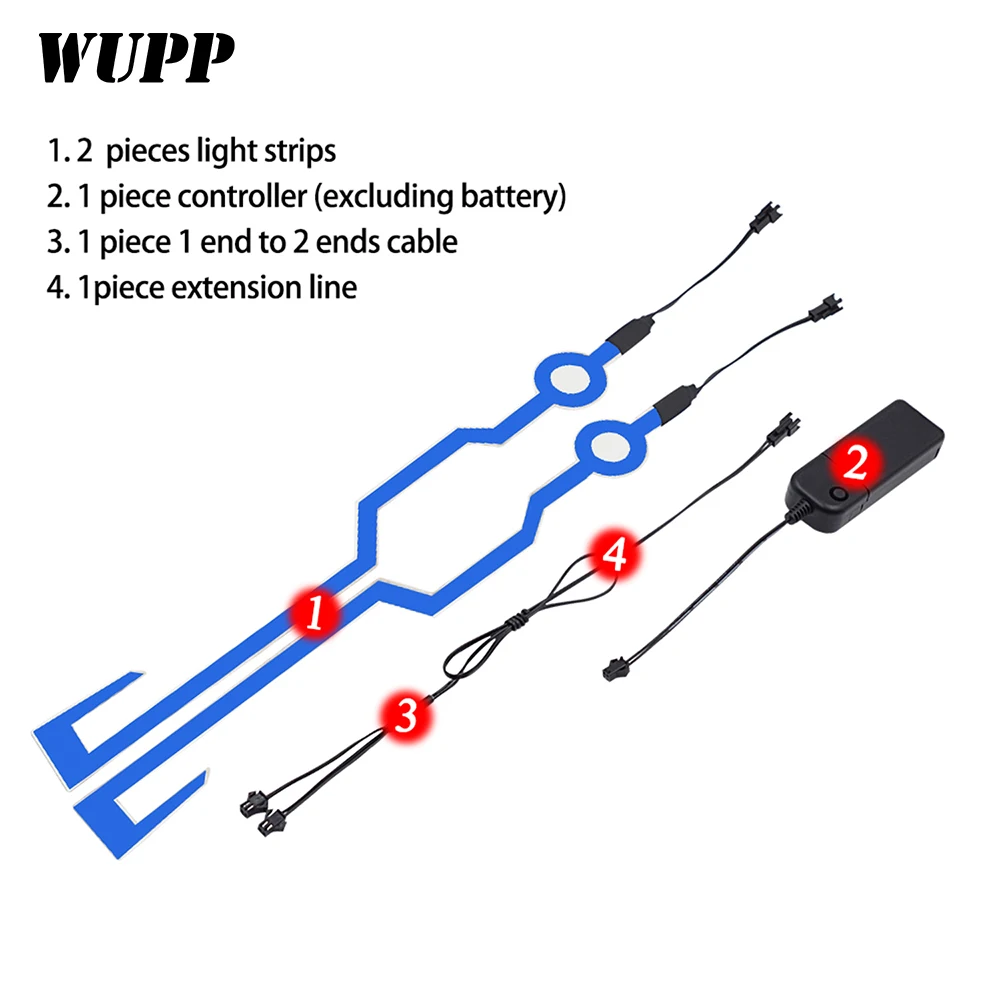 WUPP

1. 2 pieces light strips
2. 1 piece controller (excluding battery)
3. 1 piece 1 end to 2 ends cable
4. 1piece extension line

2

4

1

3