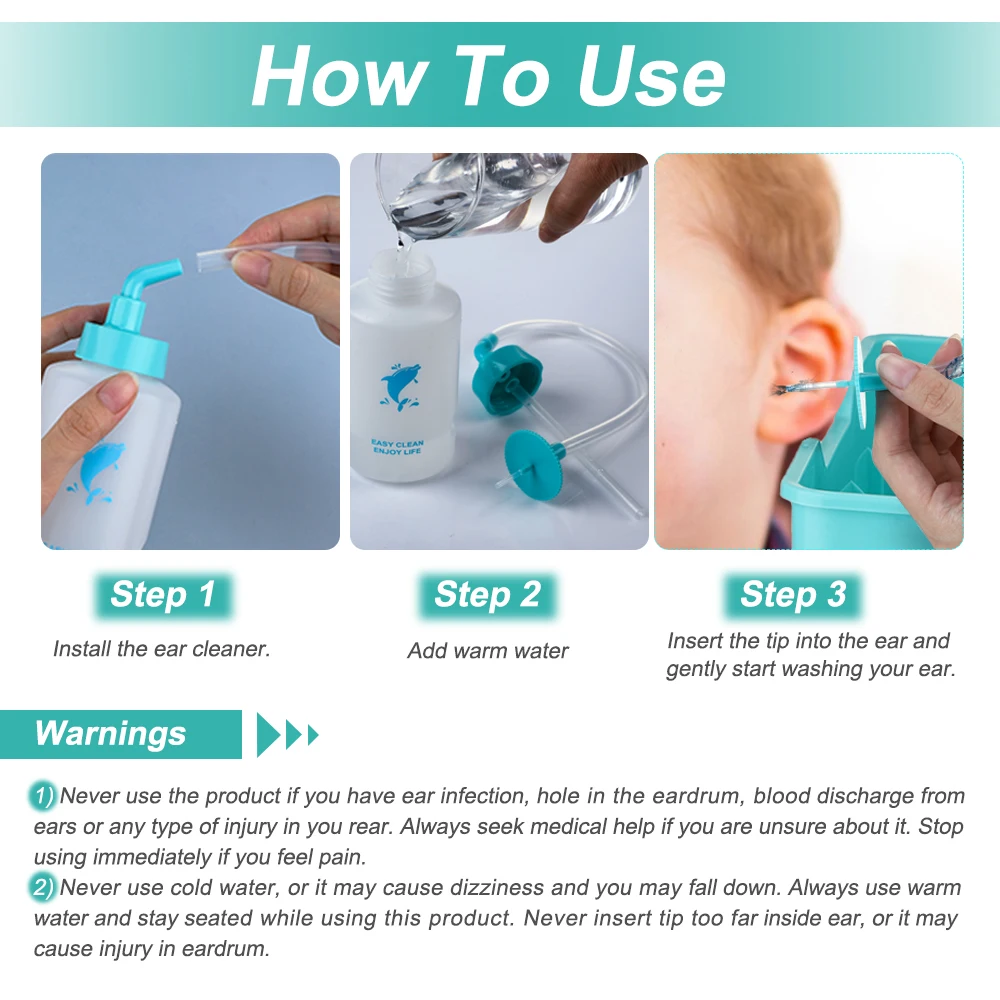 How To Use

EASY CLEAN
ENJOY LIFE

Step 1
Install the ear cleaner.

Step 2
Add warm water

Step 3
Insert the tip into the ear and gently start washing your ear.

Warnings

1) Never use the product if you have ear infection, hole in the eardrum, blood discharge from ears or any type of injury in you rear. Always seek medical help if you are unsure about it. Stop using immediately if you feel pain.
2) Never use cold water, or it may cause dizziness and you may fall down. Always use warm water and stay seated while using this product. Never insert tip too far inside ear, or it may cause injury in eardrum.