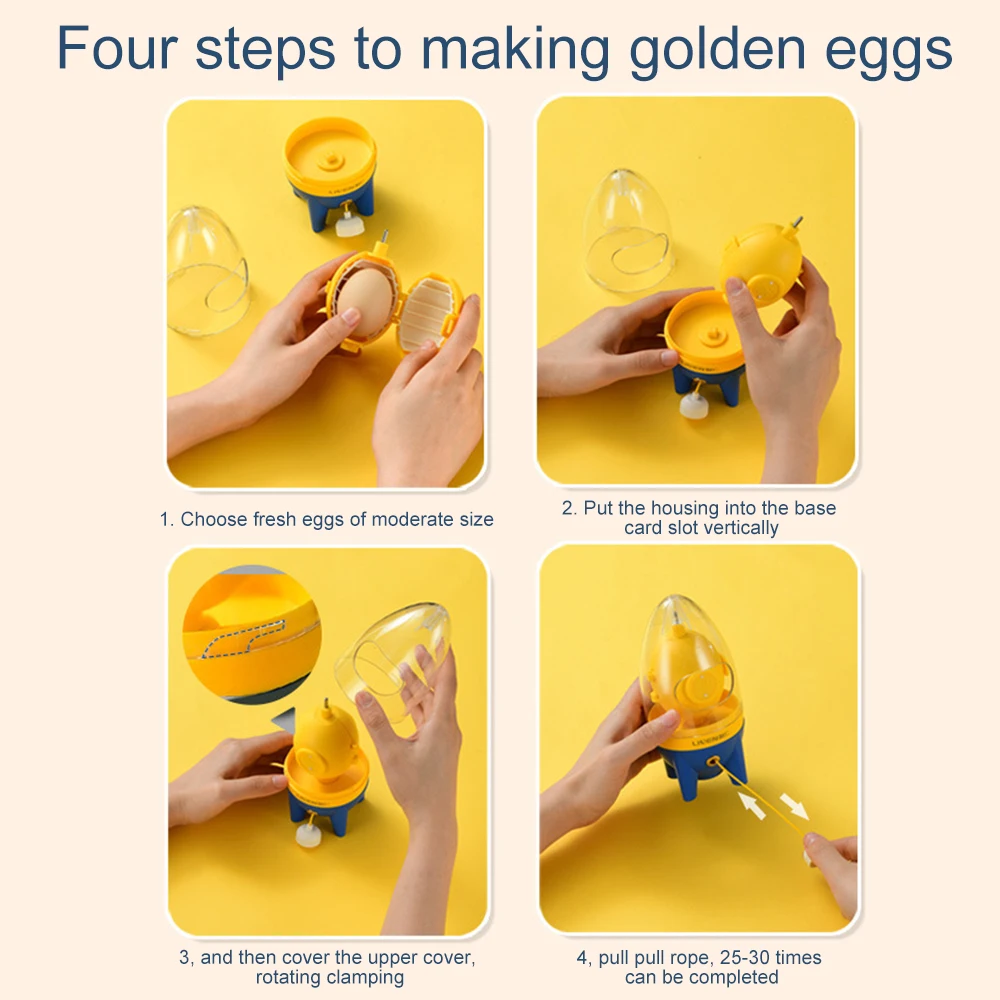 Four steps to making golden eggs

1. Choose fresh eggs of moderate size

2. Put the housing into the base card slot vertically

3, and then cover the upper cover, rotating clamping

4, pull pull rope, 25-30 times can be completed