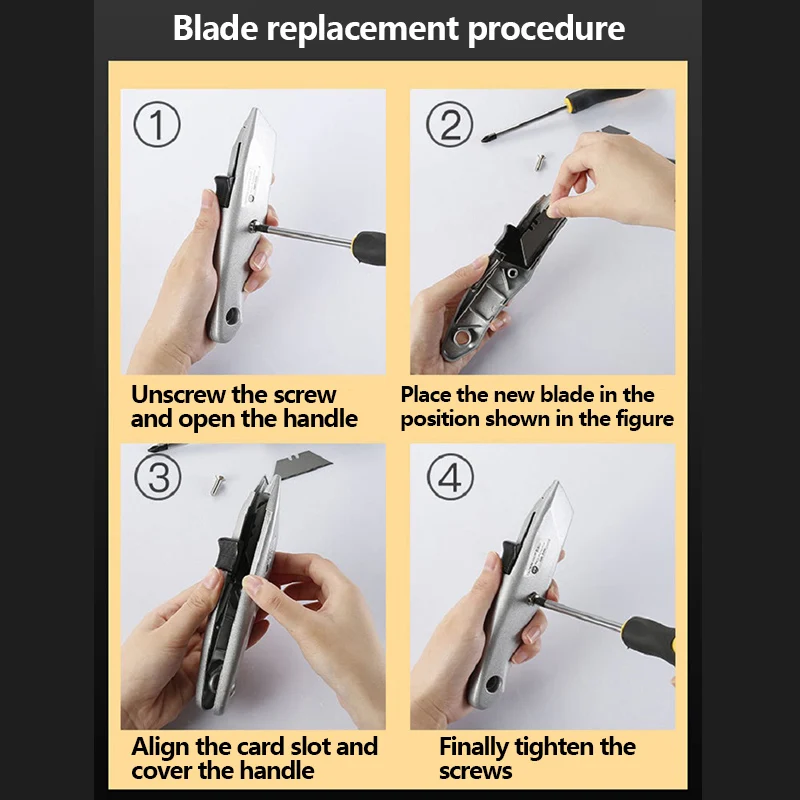 Blade replacement procedure

①

Unscrew the screw and open the handle

②

Place the new blade in the position shown in the figure

③

Align the card slot and cover the handle

④

Finally tighten the screws