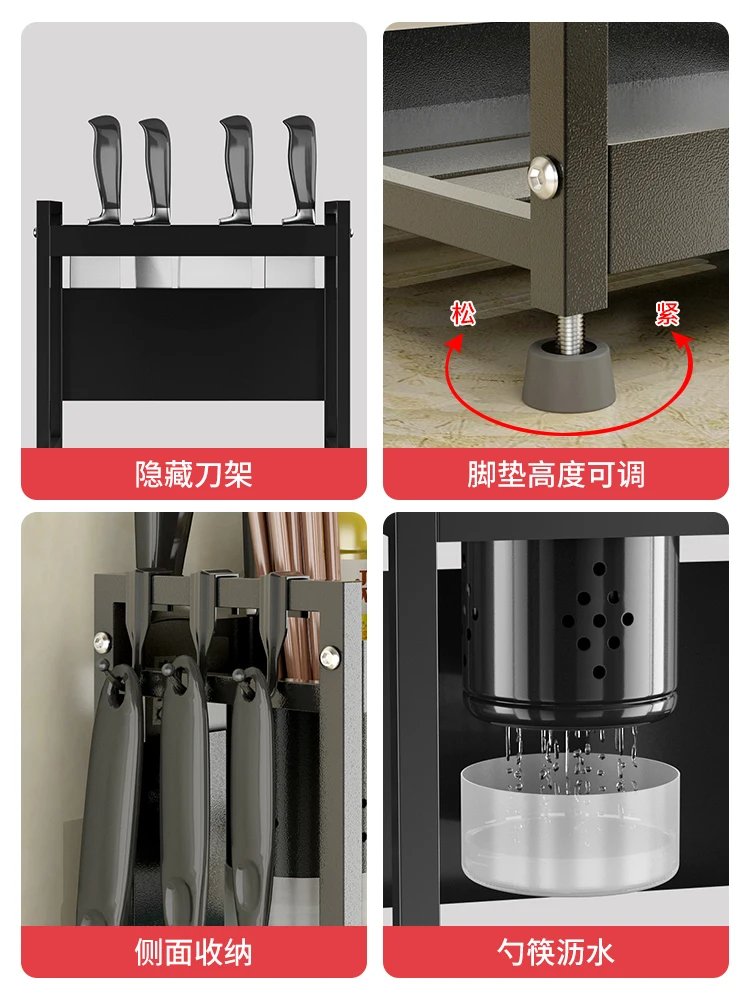 隐藏刀架

松

紧

脚垫高度可调

侧面收纳

勺筷沥水