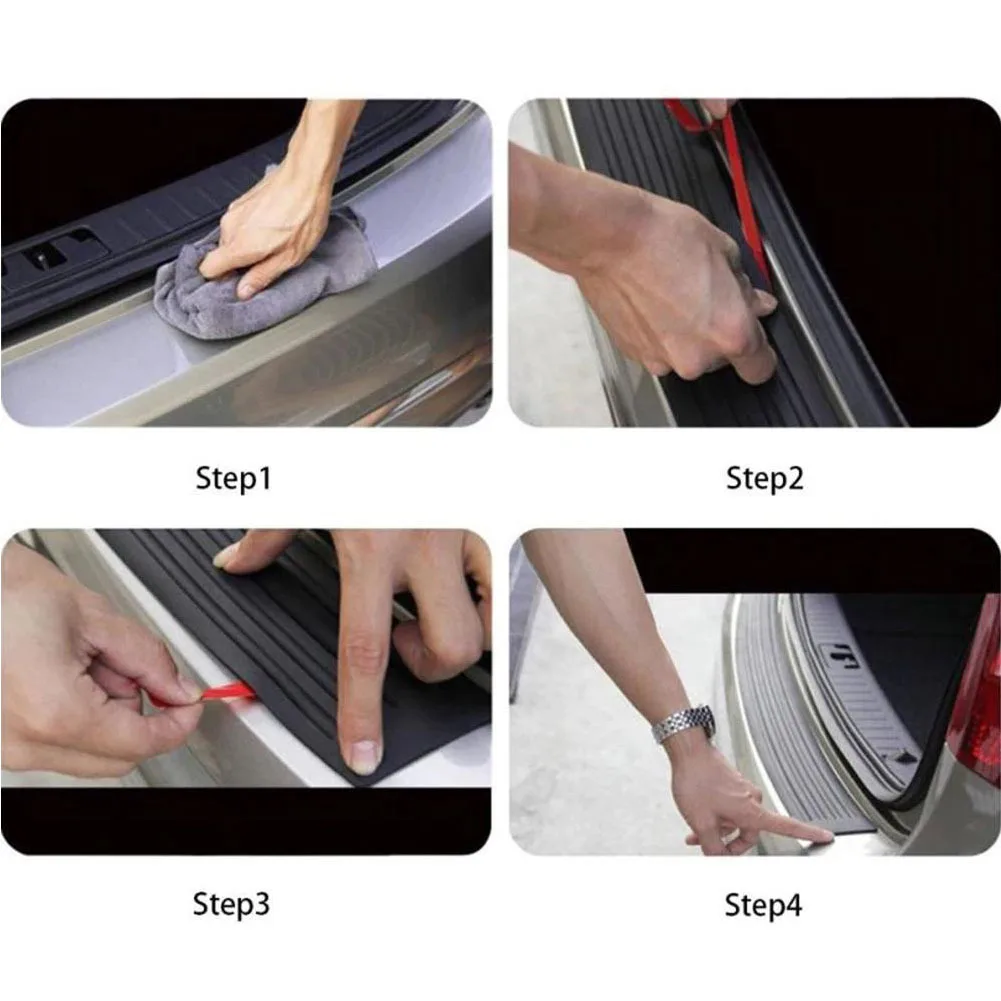 Step1

Step2

Step3

Step4