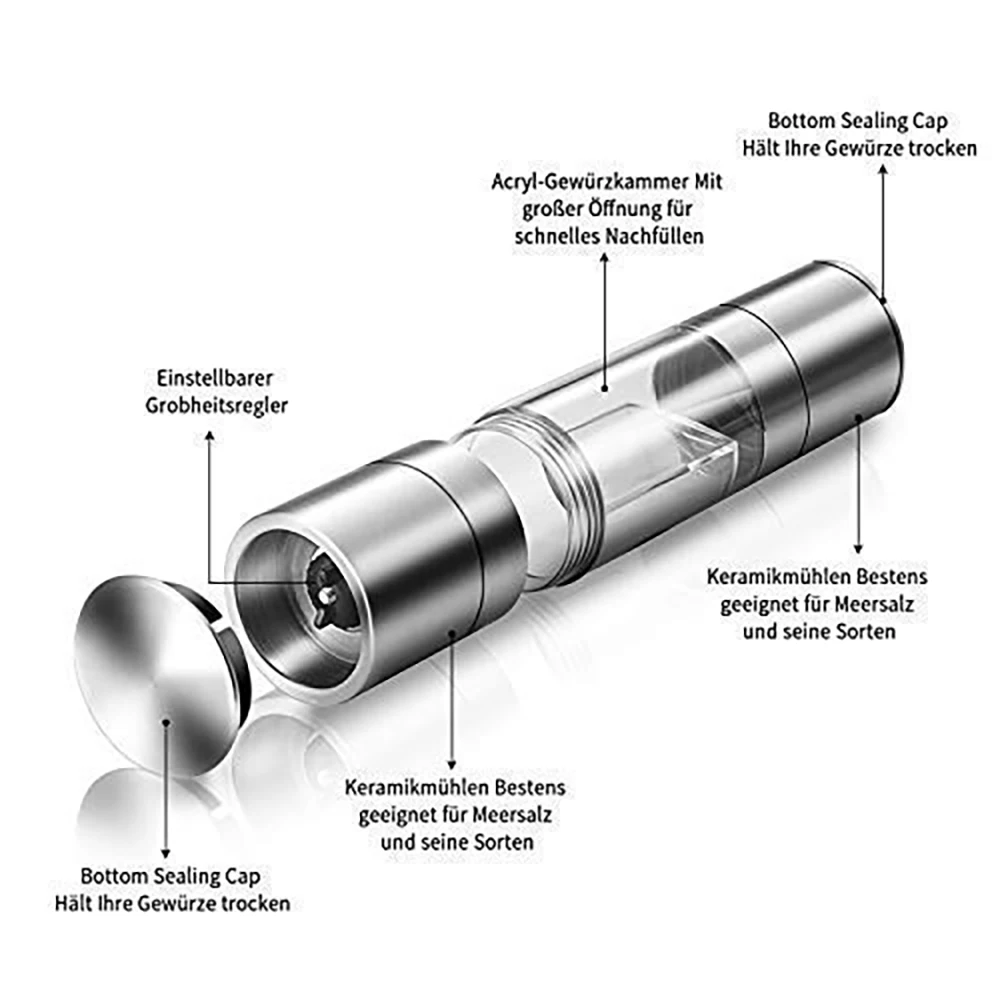 Bottom Sealing Cap
Hält Ihre Gewürze trocken

Acryl-Gewürzkammer Mit großer Öffnung für schnelles Nachfüllen

Einstellbarer Grobheitsregler

Keramikmühlen Bestens geeignet für Meersalz und seine Sorten

Keramikmühlen Bestens geeignet für Meersalz und seine Sorten

Bottom Sealing Cap
Hält Ihre Gewürze trocken