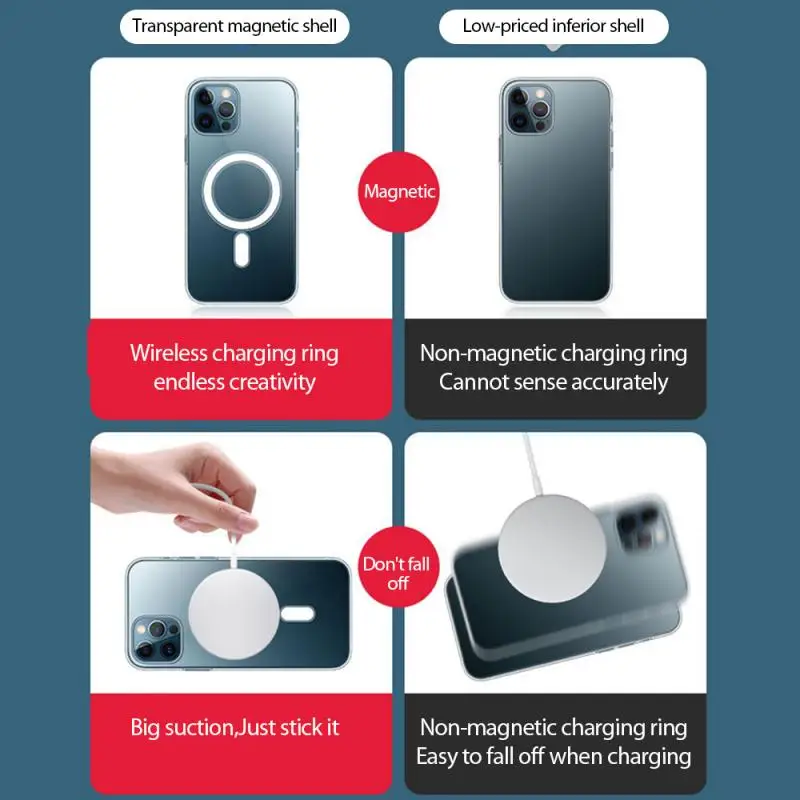 Transparent magnetic shell

Low-priced inferior shell

Magnetic

Wireless charging ring endless creativity

Non-magnetic charging ring Cannot sense accurately

Don't fall off

Big suction,Just stick it

Non-magnetic charging ring Easy to fall off when charging