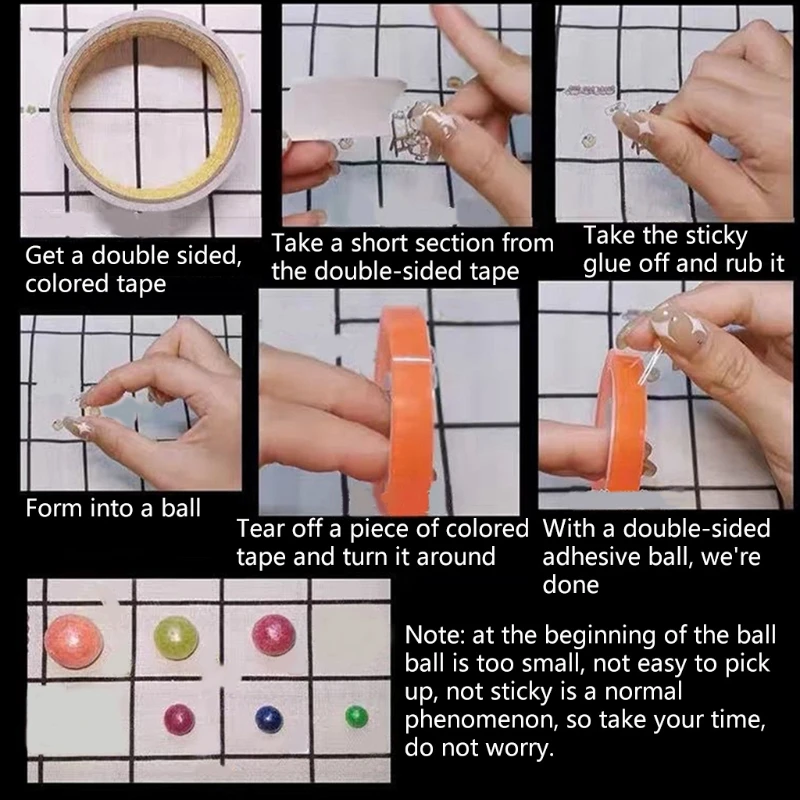 Get a double sided, colored tape

Take a short section from the double-sided tape

Take the sticky glue off and rub it

Form into a ball

Tear off a piece of colored tape and turn it around

With a double-sided adhesive ball, we're done

Note: at the beginning of the ball ball is too small, not easy to pick up, not sticky is a normal phenomenon, so take your time, do not worry.