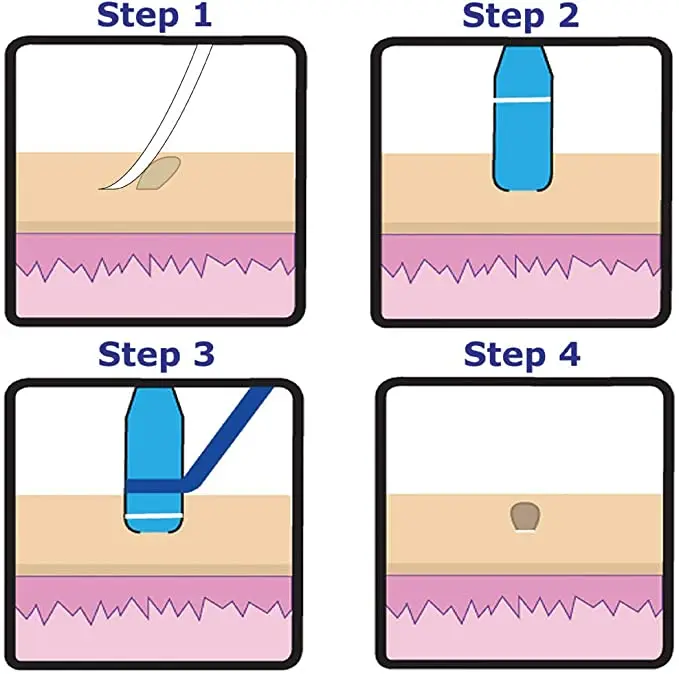 Step 1

Step 2

Step 3

Step 4