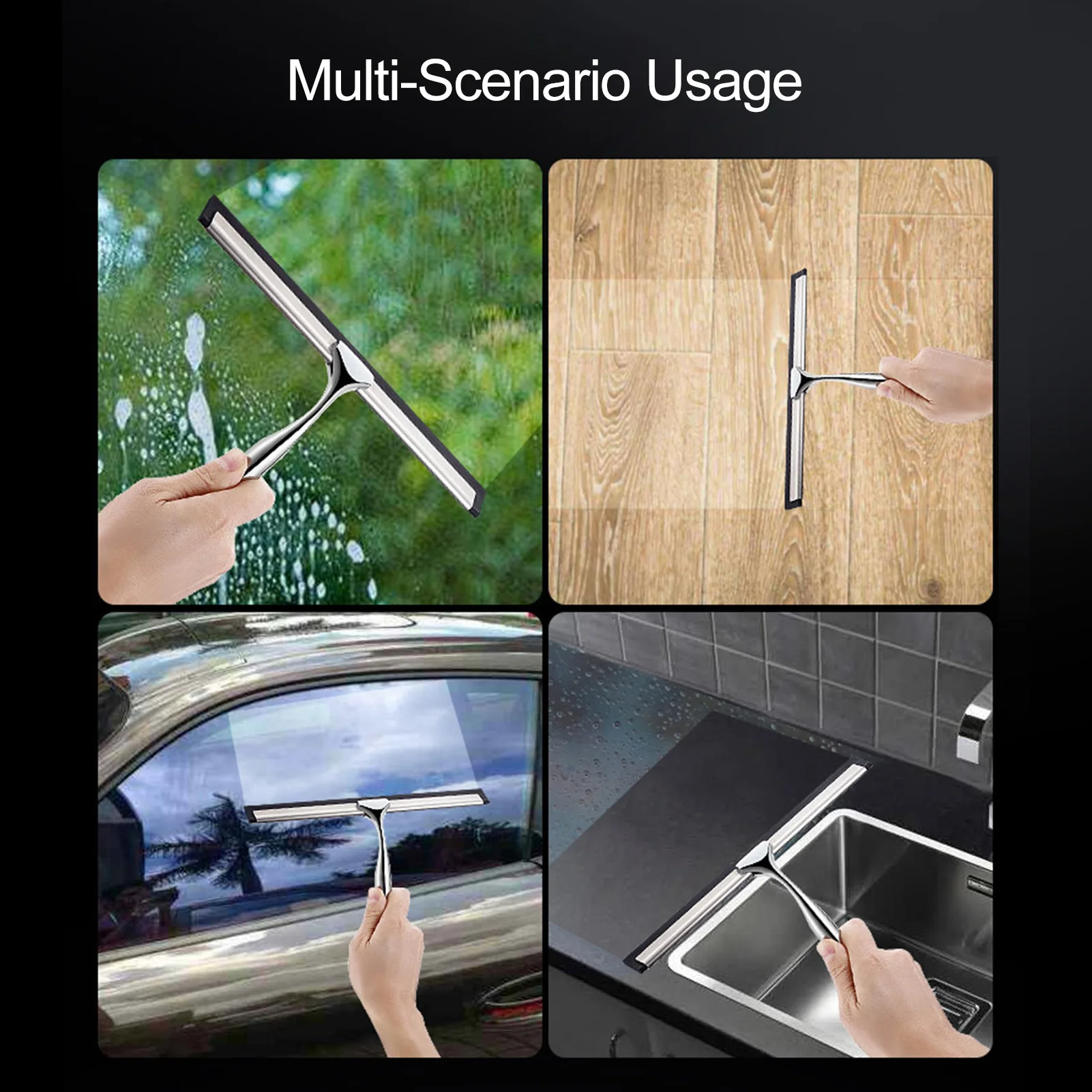 Multi-Scenario Usage