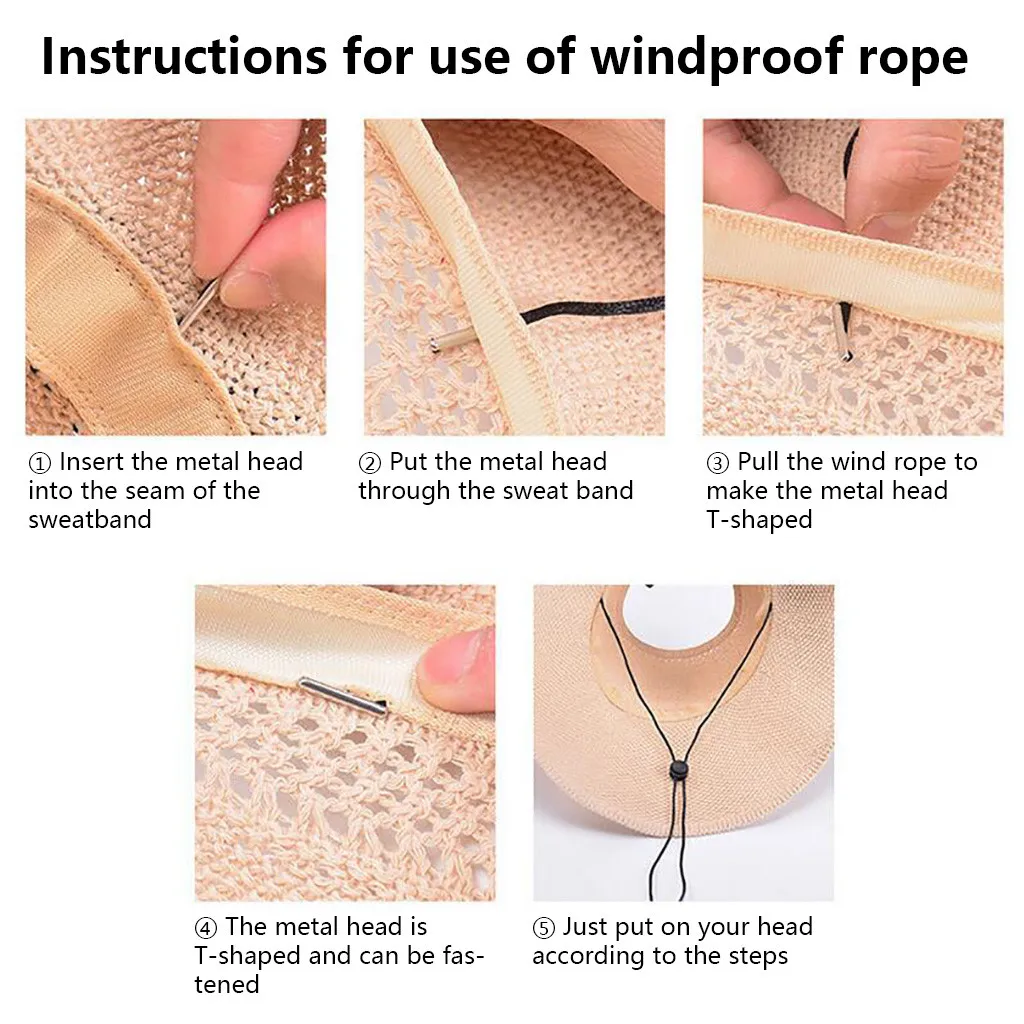 Instructions for use of windproof rope

① Insert the metal head into the seam of the sweatband

② Put the metal head through the sweat band

③ Pull the wind rope to make the metal head T-shaped

④ The metal head is T-shaped and can be fastened

⑤ Just put on your head according to the steps