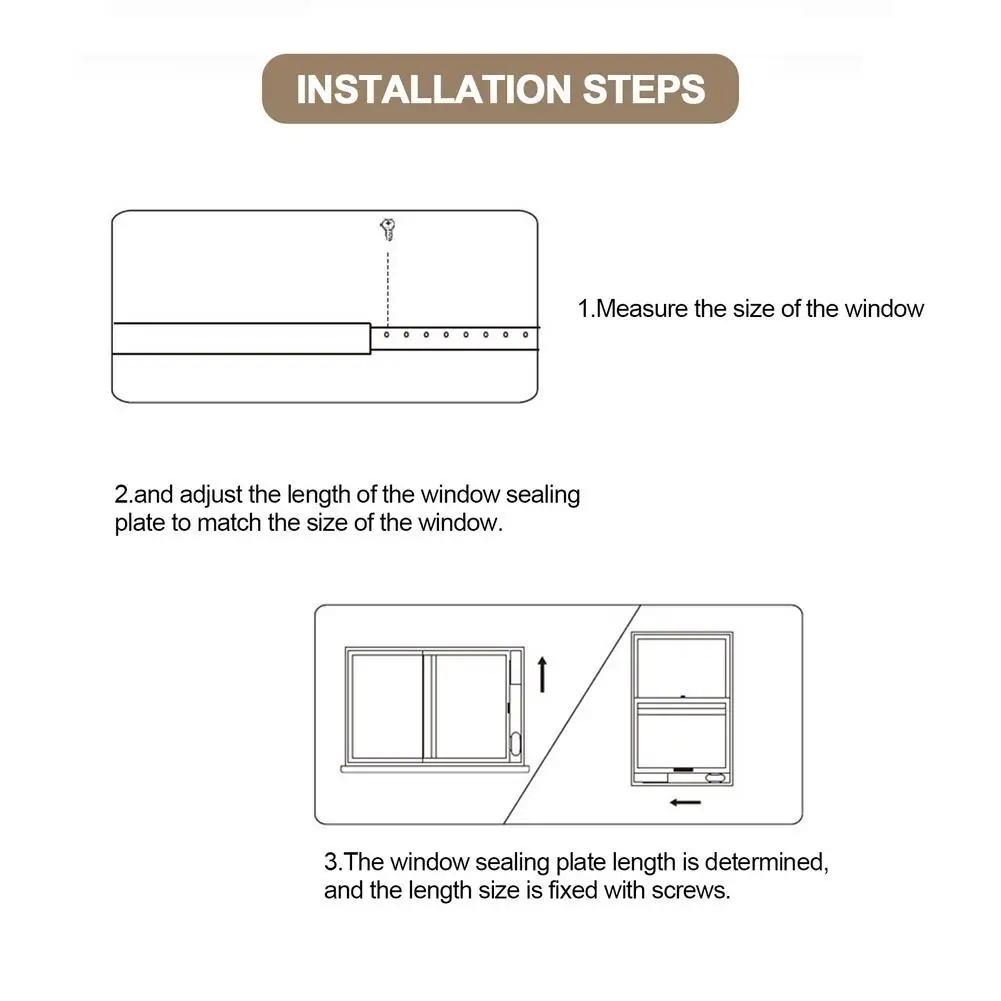 INSTALLATION STEPS

1.Measure the size of the window

2.and adjust the length of the window sealing plate to match the size of the window.

3.The window sealing plate length is determined, and the length size is fixed with screws.