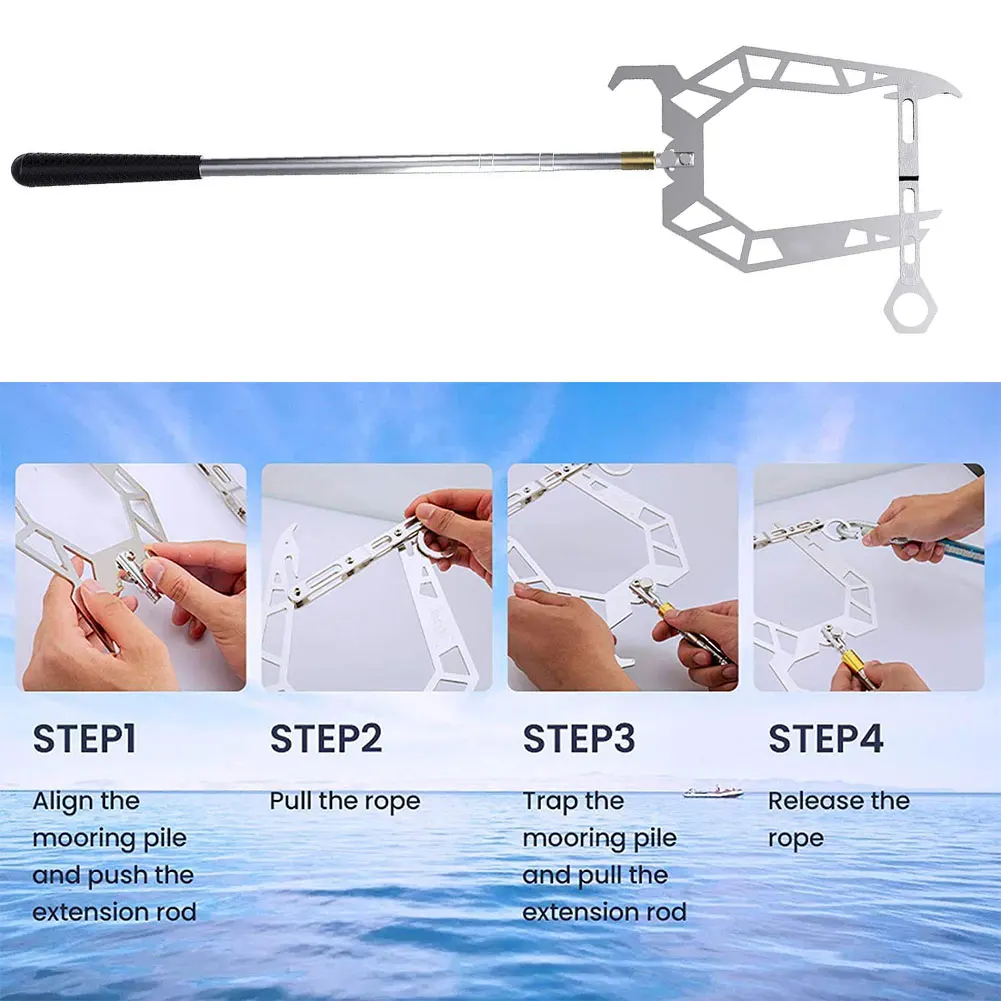 STEP1

Align the mooring pile and push the extension rod

STEP2

Pull the rope

STEP3

Trap the mooring pile and pull the extension rod

STEP4

Release the rope