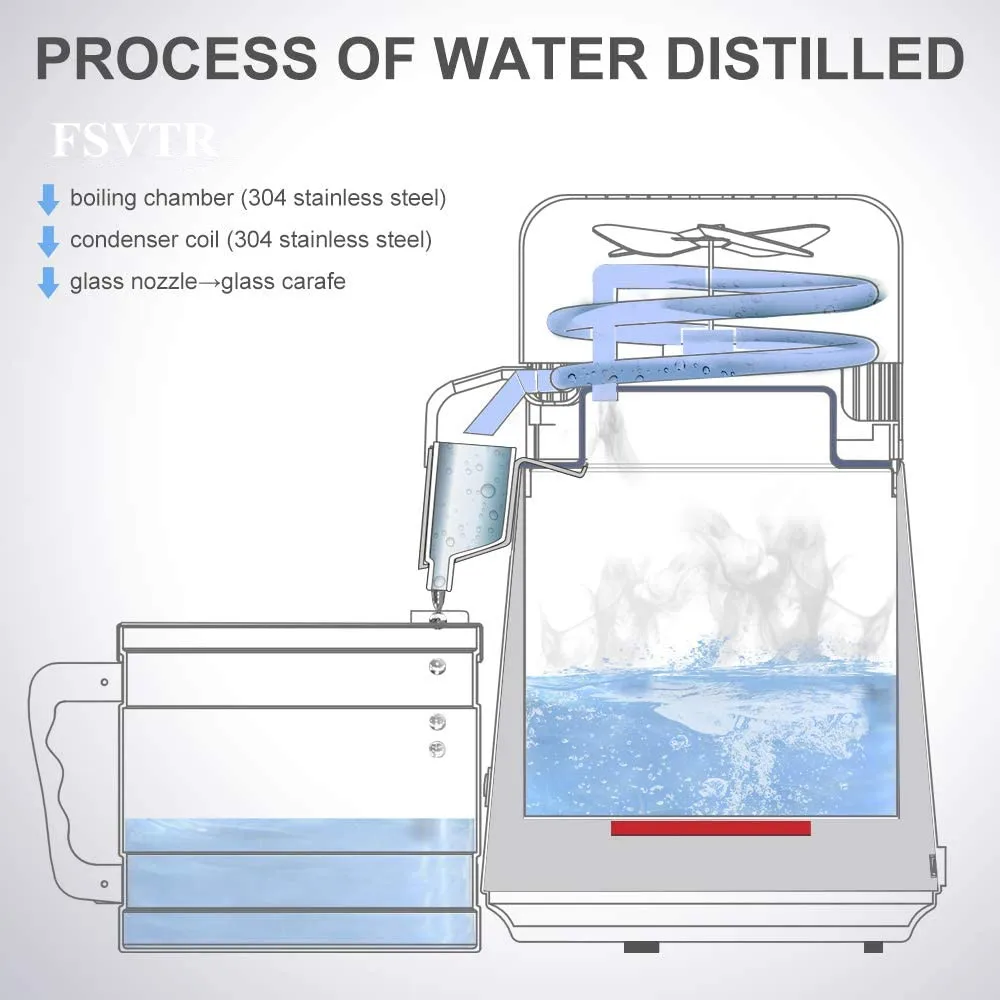 PROCESS OF WATER DISTILLED

FSVTR

boiling chamber (304 stainless steel)

condenser coil (304 stainless steel)

glass nozzle→glass carafe