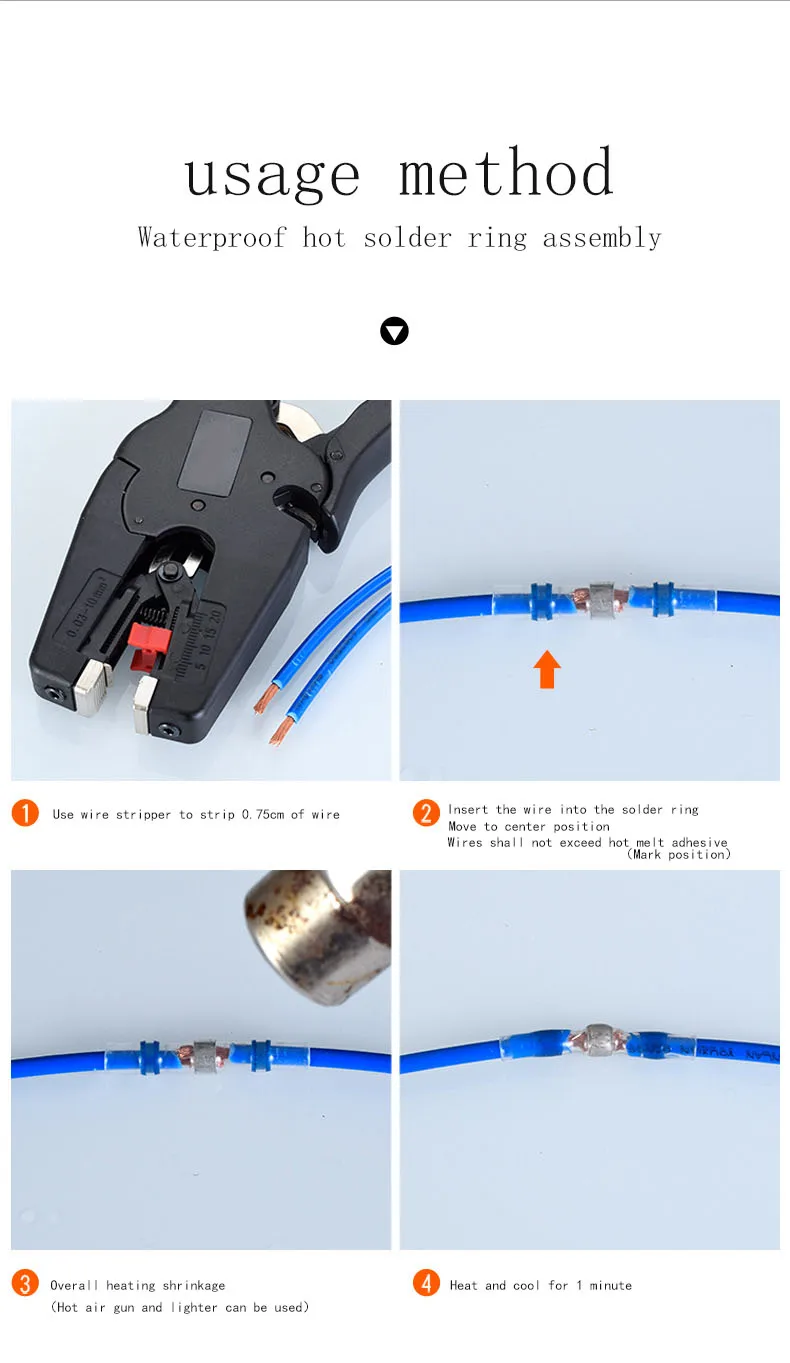 usage method

Waterproof hot solder ring assembly

0.03-10mm²
5 10 15 20

1 Use wire stripper to strip 0.75cm of wire

2 Insert the wire into the solder ring
Move to center position
Wires shall not exceed hot melt adhesive
(Mark position)

3 Overall heating shrinkage
(Hot air gun and lighter can be used)

4 Heat and cool for 1 minute